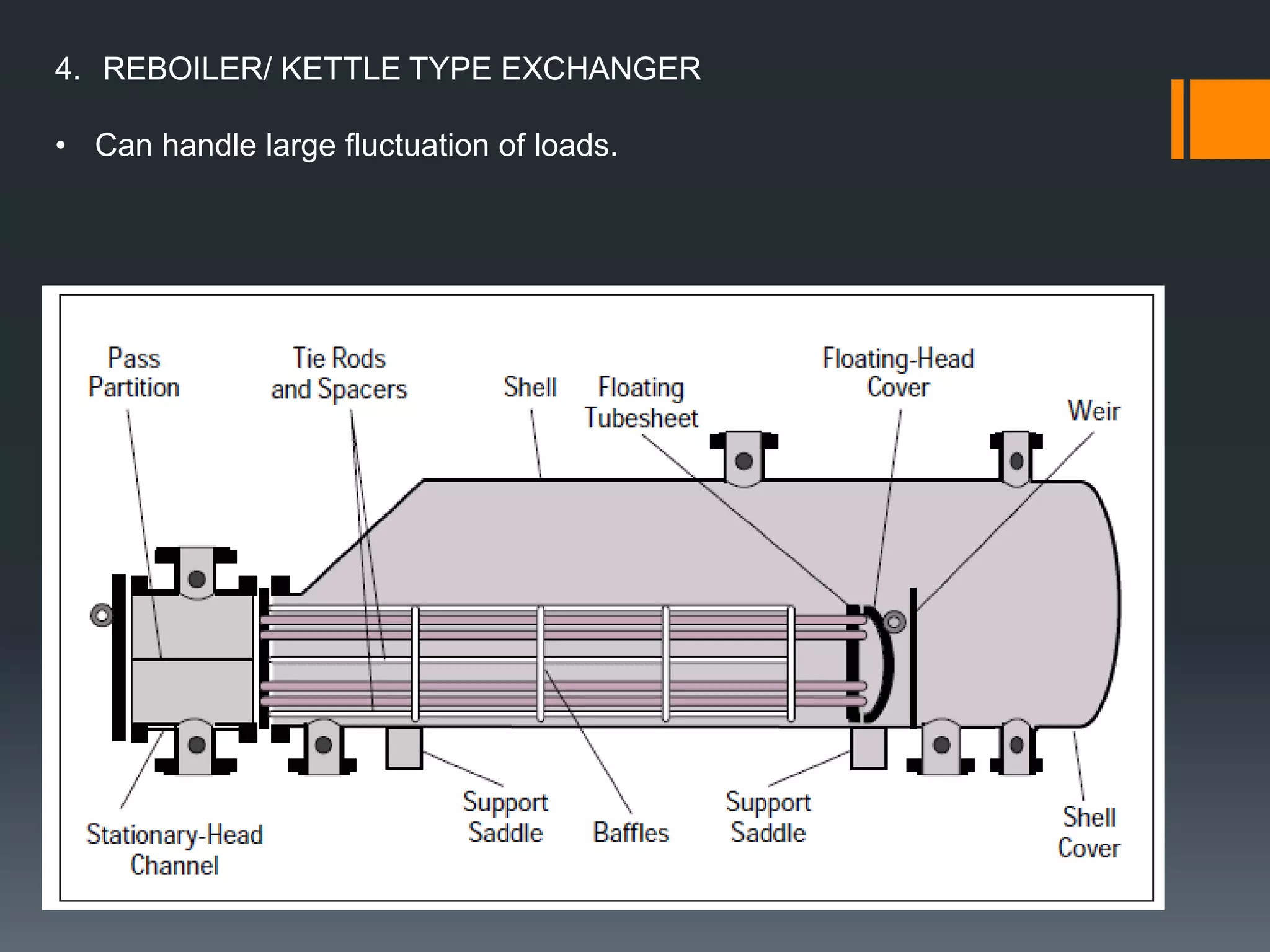 4. REBOILER/ KETTLE TYPE EXCHANGER

• Can handle large fluctuation of loads.

Pass Partition

Tie Rods and Spacers

Shell

Floating Tubesheet

Floating-Head Cover

Weir

Stationary-Head Channel

Support Saddle

Baffles

Support Saddle

Shell Cover