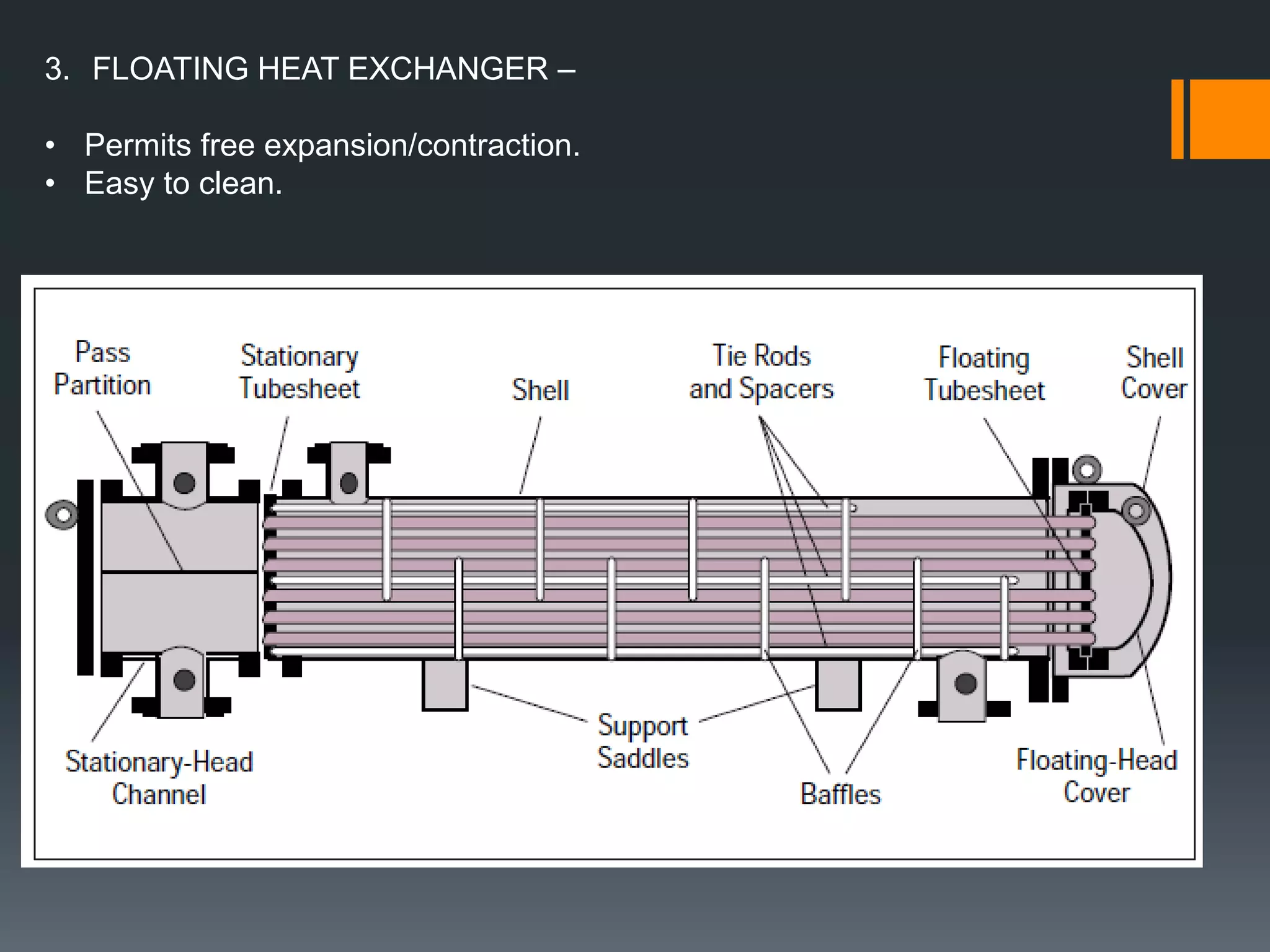 3. FLOATING HEAT EXCHANGER –

• Permits free expansion/contraction.
• Easy to clean.

Pass Partition

Stationary Tubesheet

Shell

Tie Rods and Spacers

Floating Tubesheet

Shell Cover

Stationary-Head Channel

Support Saddles

Baffles

Floating-Head Cover