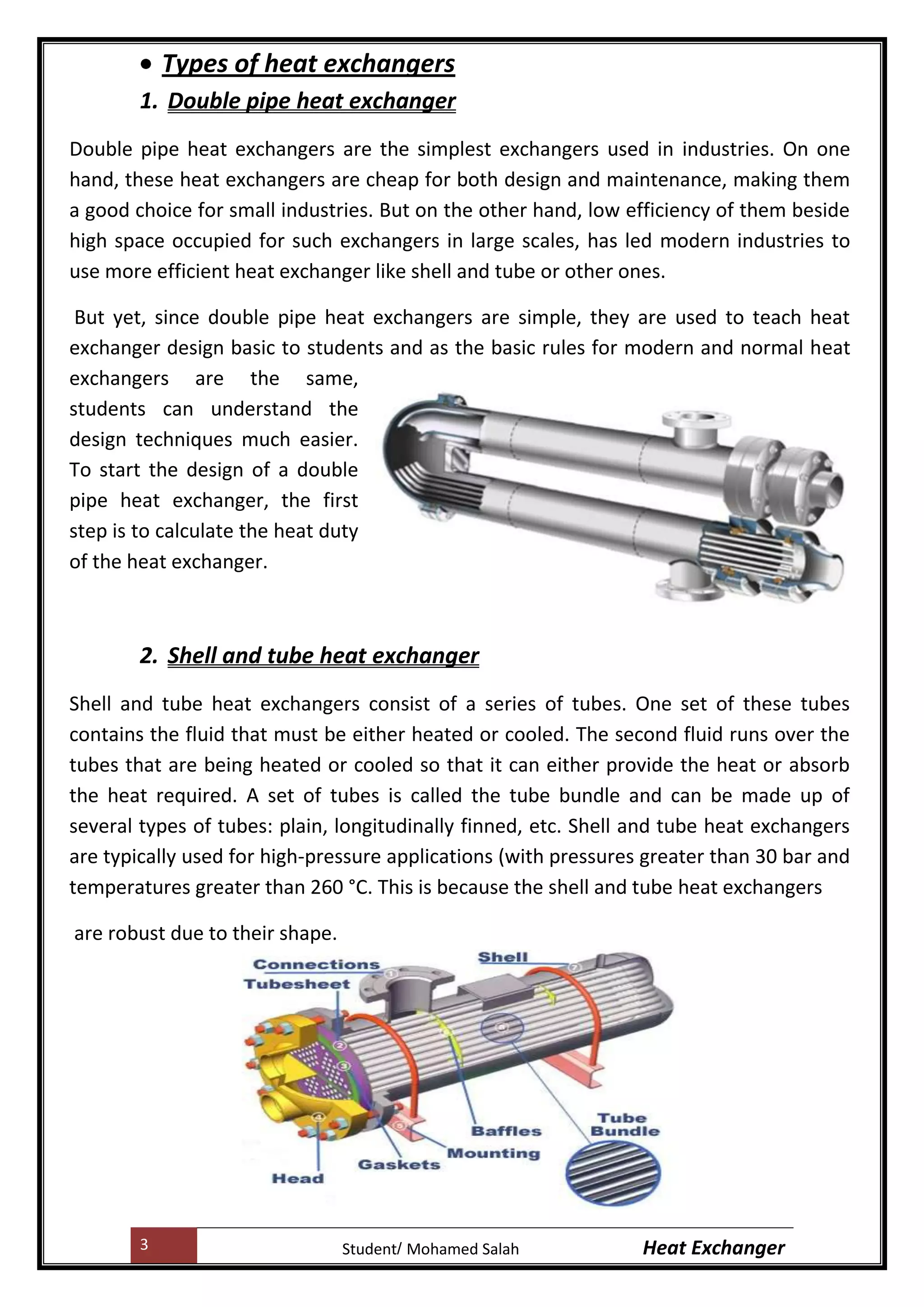 • Types of heat exchangers

1. Double pipe heat exchanger

Double pipe heat exchangers are the simplest exchangers used in industries. On one hand, these heat exchangers are cheap for both design and maintenance, making them a good choice for small industries. But on the other hand, low efficiency of them beside high space occupied for such exchangers in large scales, has led modern industries to use more efficient heat exchanger like shell and tube or other ones.

But yet, since double pipe heat exchangers are simple, they are used to teach heat exchanger design basic to students and as the basic rules for modern and normal heat exchangers are the same, students can understand the design techniques much easier. To start the design of a double pipe heat exchanger, the first step is to calculate the heat duty of the heat exchanger.

2. Shell and tube heat exchanger

Shell and tube heat exchangers consist of a series of tubes. One set of these tubes contains the fluid that must be either heated or cooled. The second fluid runs over the tubes that are being heated or cooled so that it can either provide the heat or absorb the heat required. A set of tubes is called the tube bundle and can be made up of several types of tubes: plain, longitudinally finned, etc. Shell and tube heat exchangers are typically used for high-pressure applications (with pressures greater than 30 bar and temperatures greater than 260 °C. This is because the shell and tube heat exchangers

are robust due to their shape.

Connections
Tubesheet
Shell
Baffles
Tube Bundle
Mounting
Gaskets
Head

3 Student/ Mohamed Salah Heat Exchanger