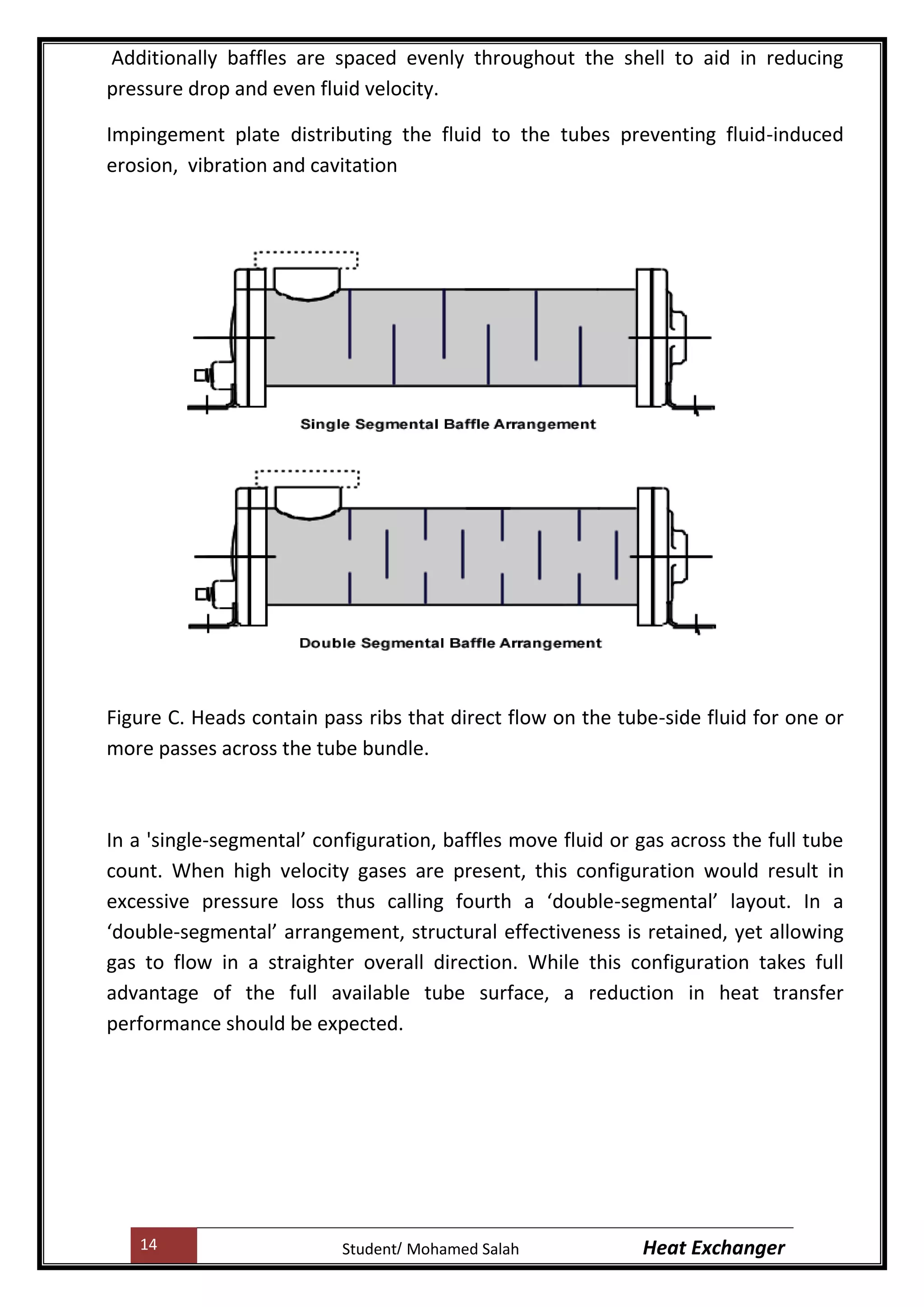 Additionally baffles are spaced evenly throughout the shell to aid in reducing pressure drop and even fluid velocity.

Impingement plate distributing the fluid to the tubes preventing fluid-induced erosion, vibration and cavitation

Single Segmental Baffle Arrangement

Double Segmental Baffle Arrangement

Figure C. Heads contain pass ribs that direct flow on the tube-side fluid for one or more passes across the tube bundle.

In a 'single-segmental’ configuration, baffles move fluid or gas across the full tube count. When high velocity gases are present, this configuration would result in excessive pressure loss thus calling fourth a ‘double-segmental’ layout. In a ‘double-segmental’ arrangement, structural effectiveness is retained, yet allowing gas to flow in a straighter overall direction. While this configuration takes full advantage of the full available tube surface, a reduction in heat transfer performance should be expected.

14

Student/ Mohamed Salah

Heat Exchanger