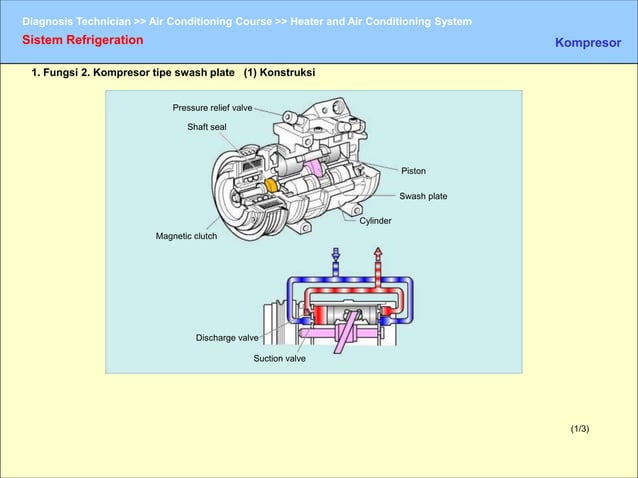 Diagnosis Technician >> Air Conditioning Course >> Heater and Air Conditioning System

Sistem Refrigeration

Kompresor

1. Fungsi 2. Kompresor tipe swash plate (1) Konstruksi

Pressure relief valve

Shaft seal

Piston

Swash plate

Cylinder

Magnetic clutch

Discharge valve

Suction valve

(1/3)