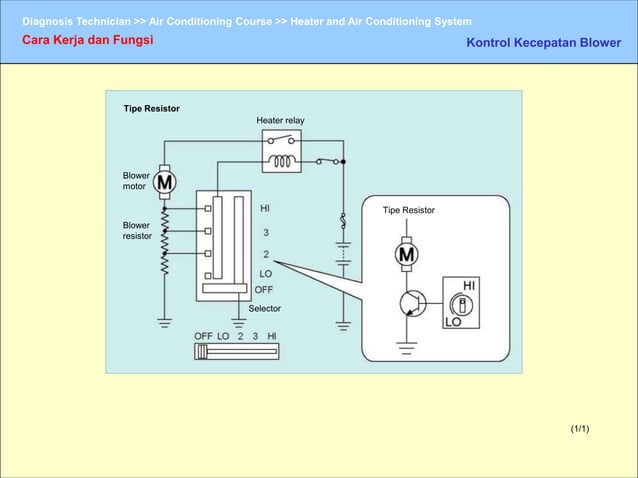 Diagnosis Technician >> Air Conditioning Course >> Heater and Air Conditioning System

Cara Kerja dan Fungsi

Kontrol Kecepatan Blower

Tipe Resistor

Heater relay

Blower motor

M

Blower resistor

HI

3

2

LO

OFF

Selector

OFF LO 2 3 HI

Tipe Resistor

M

HI

LO

(1/1)