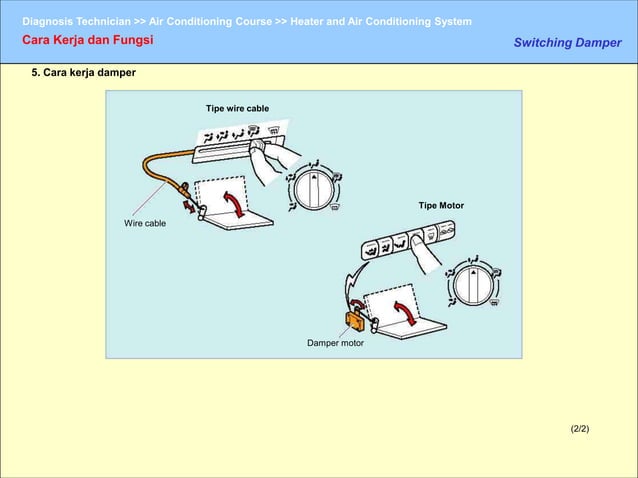 Diagnosis Technician >> Air Conditioning Course >> Heater and Air Conditioning System

Cara Kerja dan Fungsi

Switching Damper

5. Cara kerja damper

Tipe wire cable

Wire cable

Tipe Motor

Damper motor

(2/2)