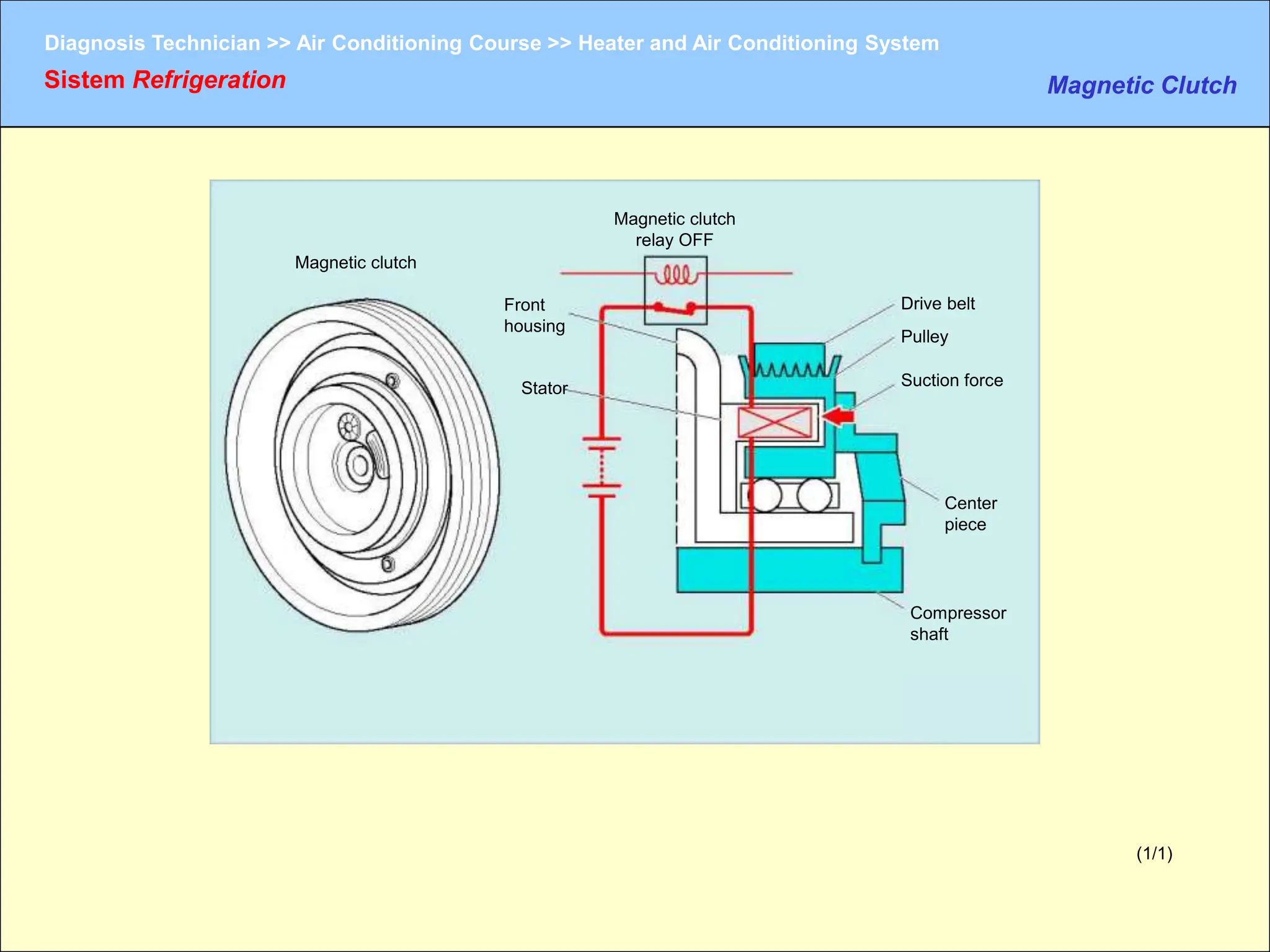 Diagnosis Technician >> Air Conditioning Course >> Heater and Air Conditioning System

Sistem Refrigeration

Magnetic Clutch

Magnetic clutch

Magnetic clutch relay OFF

Front housing

Stator

Drive belt

Pulley

Suction force

Center piece

Compressor shaft

(1/1)