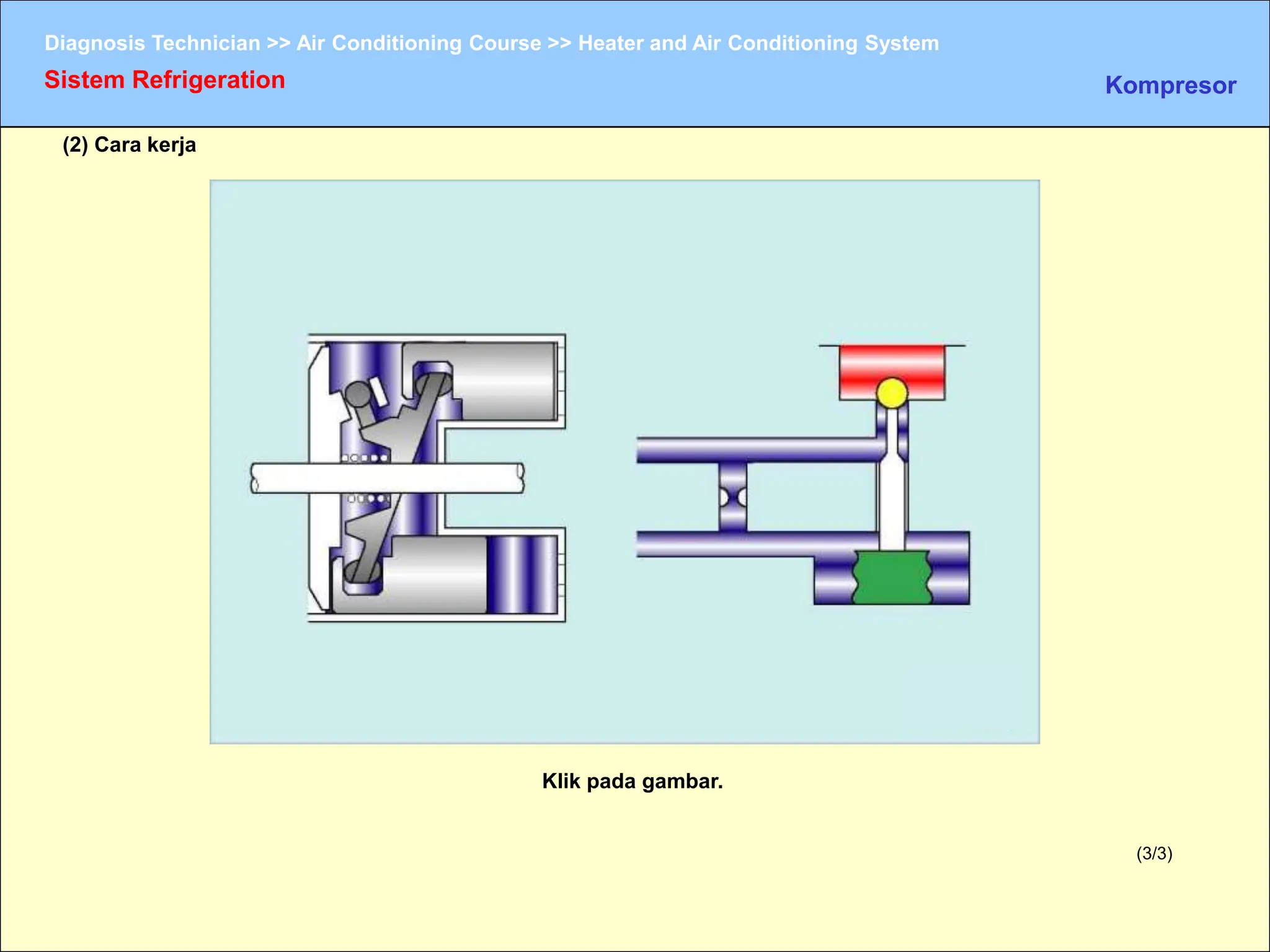 Diagnosis Technician >> Air Conditioning Course >> Heater and Air Conditioning System

Sistem Refrigeration

Kompresor

(2) Cara kerja

Klik pada gambar.

(3/3)