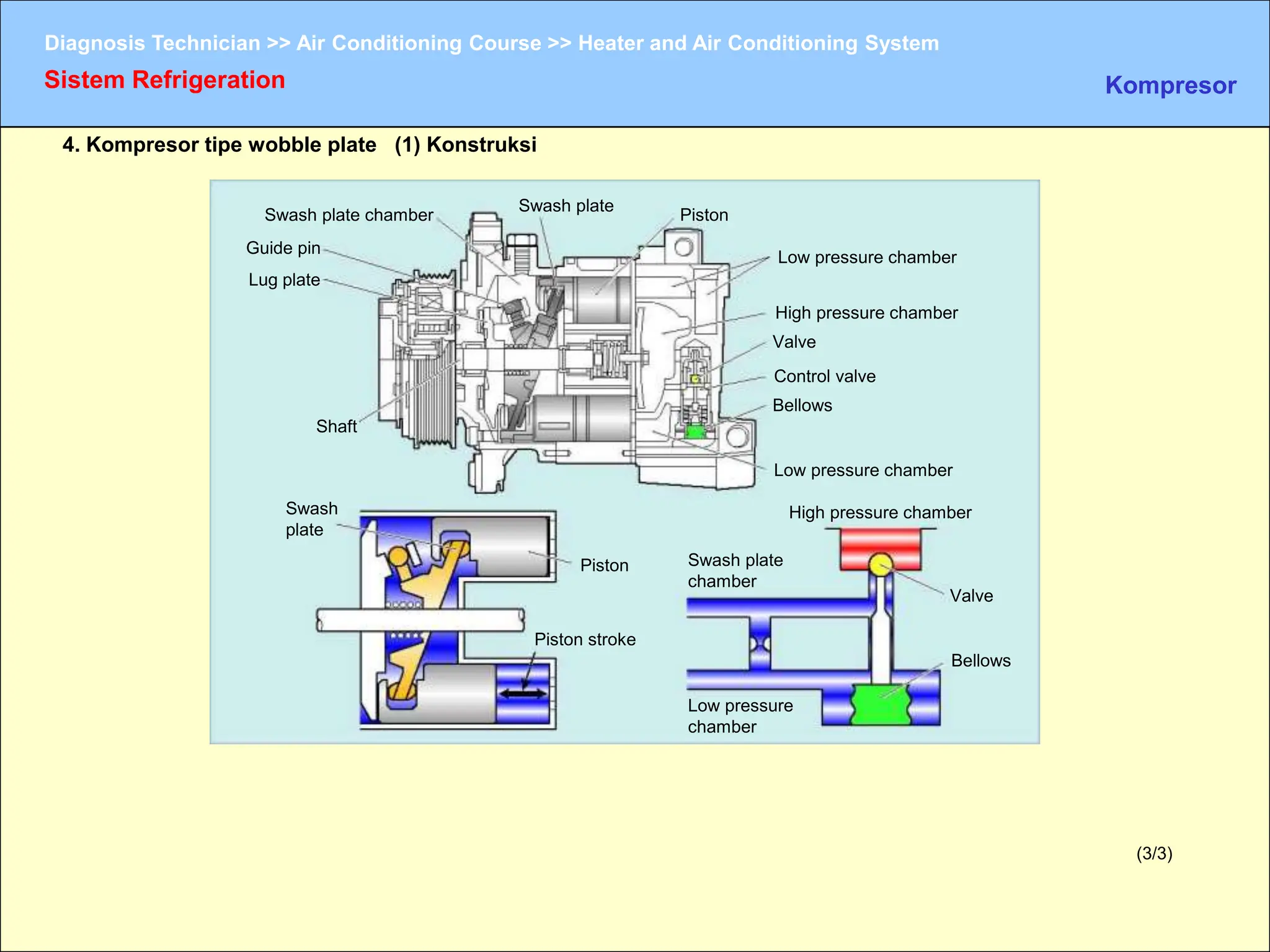 Diagnosis Technician >> Air Conditioning Course >> Heater and Air Conditioning System

Sistem Refrigeration

Kompresor

4. Kompresor tipe wobble plate (1) Konstruksi

Swash plate chamber
Swash plate
Piston
Guide pin
Lug plate
Low pressure chamber
High pressure chamber
Valve
Control valve
Bellows
Shaft
Low pressure chamber

Swash plate
Piston
Piston stroke

High pressure chamber
Swash plate chamber
Valve
Bellows
Low pressure chamber

(3/3)