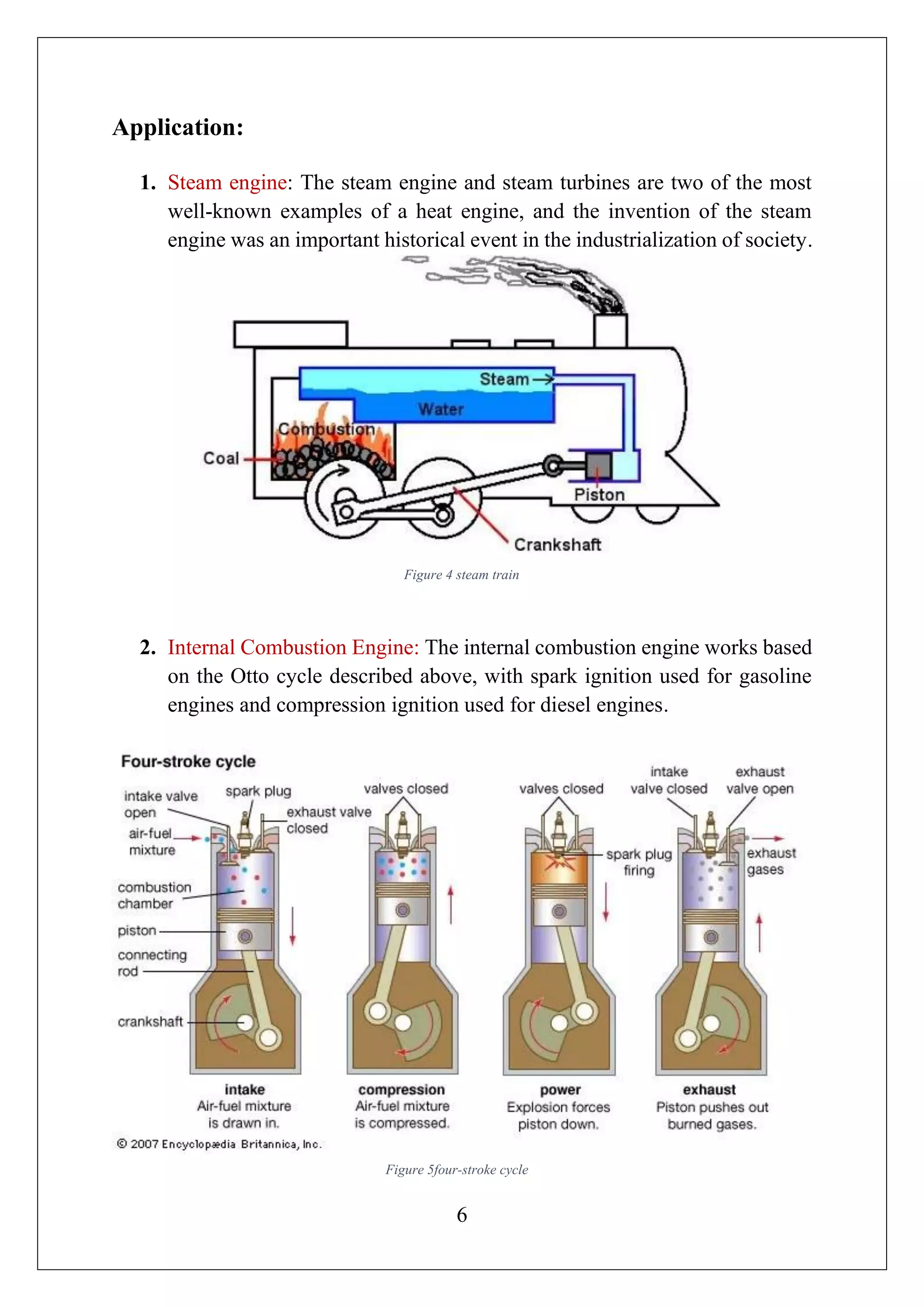 Application:

1. Steam engine: The steam engine and steam turbines are two of the most well-known examples of a heat engine, and the invention of the steam engine was an important historical event in the industrialization of society.

Steam
Water
Combustion
Coal
Piston
Crankshaft

Figure 4 steam train

2. Internal Combustion Engine: The internal combustion engine works based on the Otto cycle described above, with spark ignition used for gasoline engines and compression ignition used for diesel engines.

Four-stroke cycle

intake valve open
spark plug
exhaust valve closed
air-fuel mixture
combustion chamber
piston
connecting rod
crankshaft
valves closed
valves closed
spark plug firing
intake valve closed
exhaust valve open
exhaust gases

intake
Air-fuel mixture is drawn in.

compression
Air-fuel mixture is compressed.

power
Explosion forces piston down.

exhaust
Piston pushes out burned gases.

© 2007 Encyclopædia Britannica, Inc.

Figure 5four-stroke cycle

6