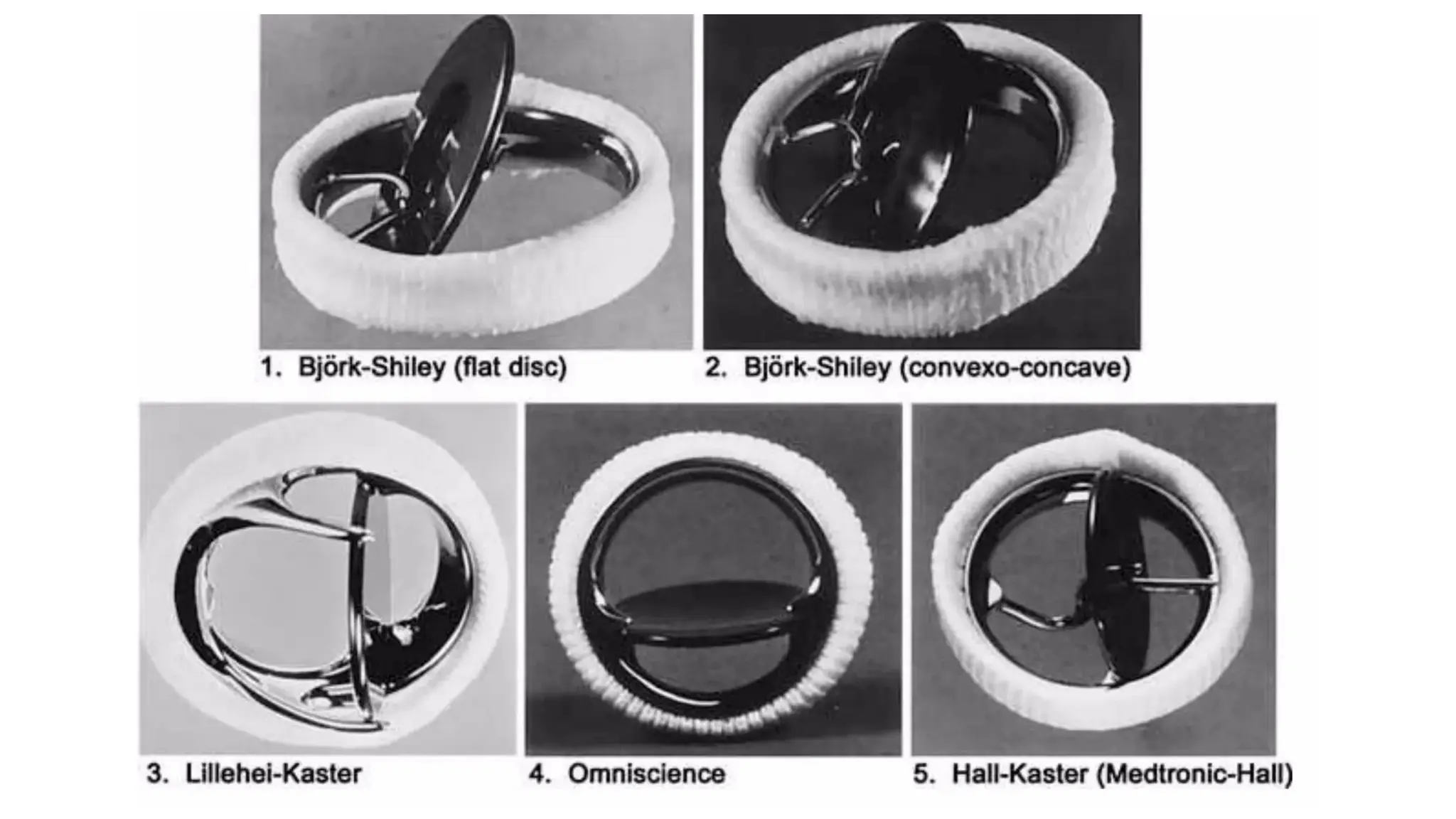 1. Björk-Shiley (flat disc)

2. Björk-Shiley (convexo-concave)

3. Lillehei-Kaster

4. Omniscience

5. Hall-Kaster (Medtronic-Hall)