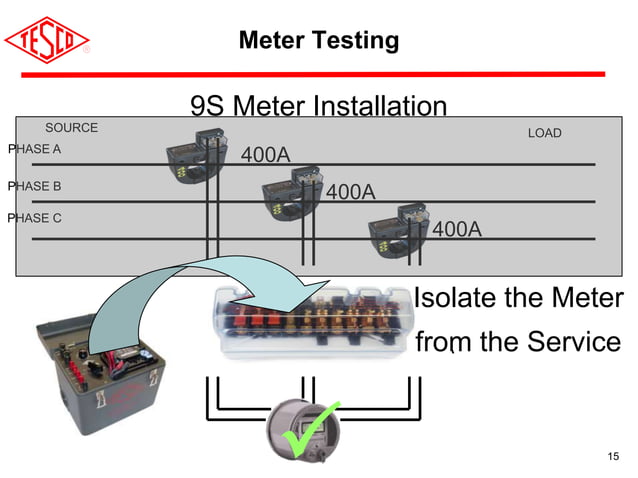 TESCO

Meter Testing

9S Meter Installation

SOURCE

LOAD

PHASE A

400A

PHASE B

400A

PHASE C

400A

Isolate the Meter from the Service

15