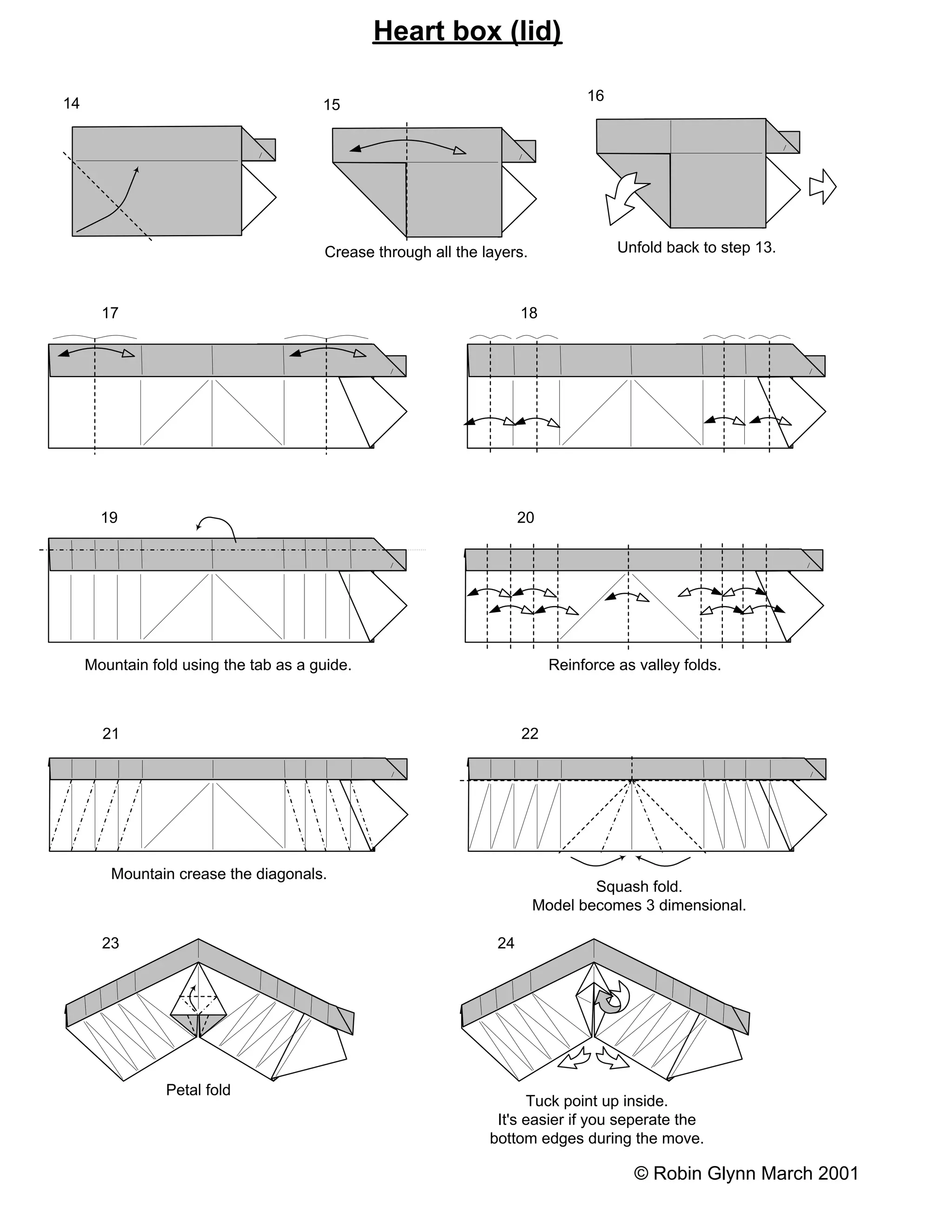 Heart box (lid)

14

15

Crease through all the layers.

16

Unfold back to step 13.

17

18

19

Mountain fold using the tab as a guide.

20

Reinforce as valley folds.

21

Mountain crease the diagonals.

22

Squash fold.
Model becomes 3 dimensional.

23

Petal fold

24

Tuck point up inside.
It's easier if you seperate the bottom edges during the move.

© Robin Glynn March 2001