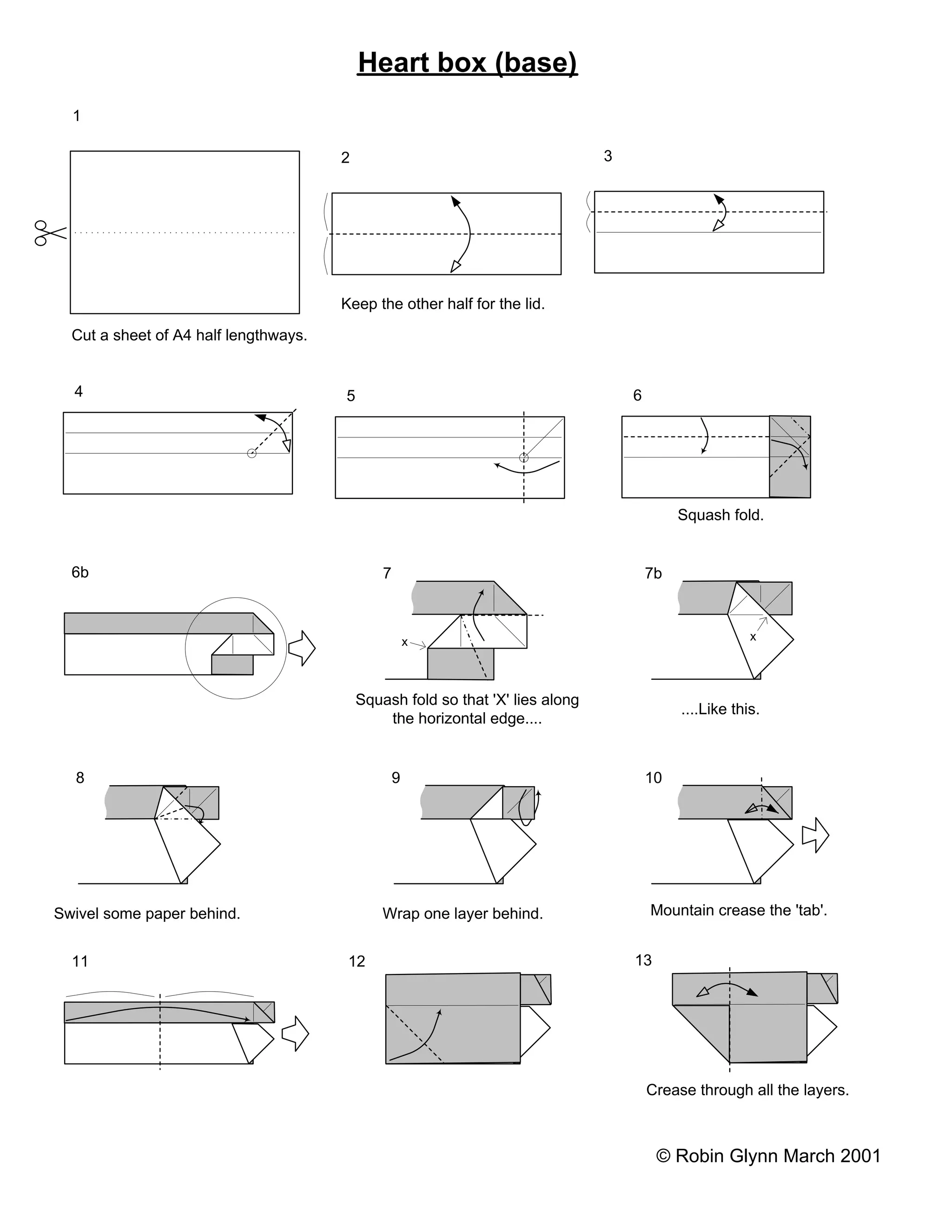 Heart box (base)

1

Cut a sheet of A4 half lengthways.

2

Keep the other half for the lid.

3

4

5

6

Squash fold.

6b

7

x

Squash fold so that 'X' lies along the horizontal edge....

7b

x

....Like this.

8

Swivel some paper behind.

9

Wrap one layer behind.

10

Mountain crease the 'tab'.

11

12

13

Crease through all the layers.

© Robin Glynn March 2001