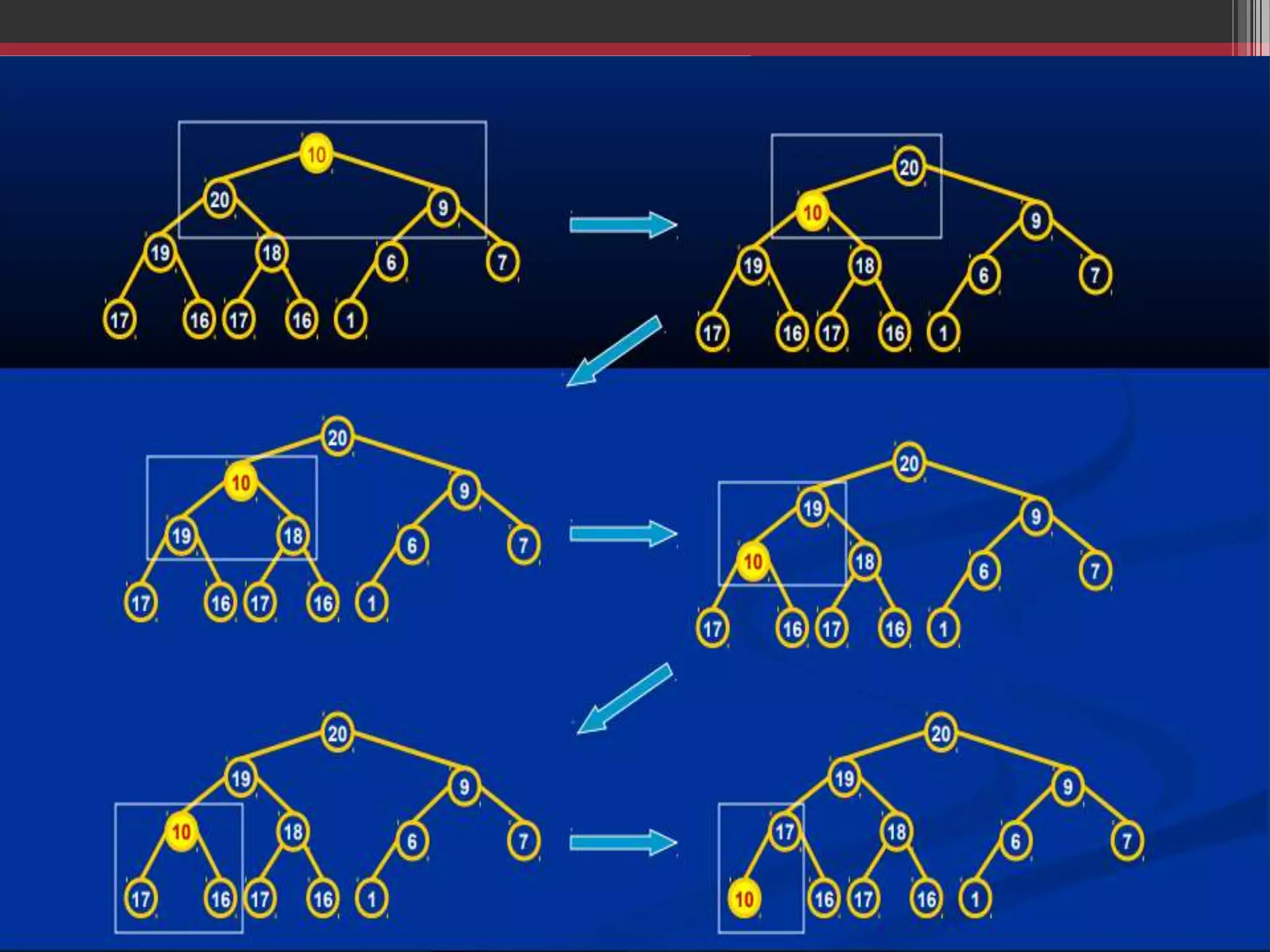 10
20 9
19 18 6 7
17 16 17 16 1

20
10 9
19 18 6 7
17 16 17 16 1

20
10 9
19 18 6 7
17 16 17 16 1

20
19 9
10 18 6 7
17 16 17 16 1

20
19 9
10 18 6 7
17 16 17 16 1

20
19 9
17 18 6 7
10 16 17 16 1