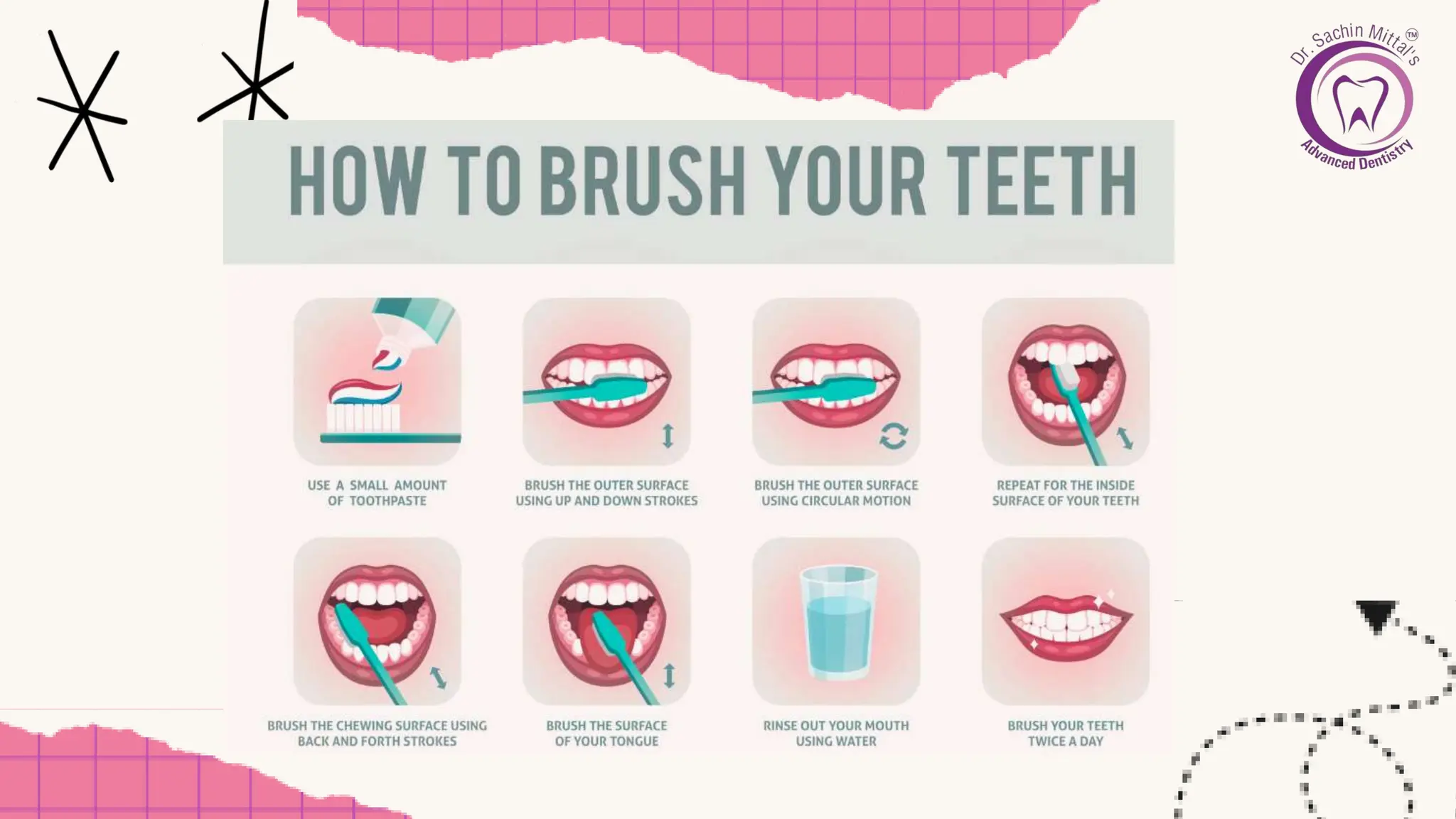 Dr. Sachin Mittal's™
Advanced Dentistry

HOW TO BRUSH YOUR TEETH

USE A SMALL AMOUNT OF TOOTHPASTE

BRUSH THE OUTER SURFACE USING UP AND DOWN STROKES

BRUSH THE OUTER SURFACE USING CIRCULAR MOTION

REPEAT FOR THE INSIDE SURFACE OF YOUR TEETH

BRUSH THE CHEWING SURFACE USING BACK AND FORTH STROKES

BRUSH THE SURFACE OF YOUR TONGUE

RINSE OUT YOUR MOUTH USING WATER

BRUSH YOUR TEETH TWICE A DAY