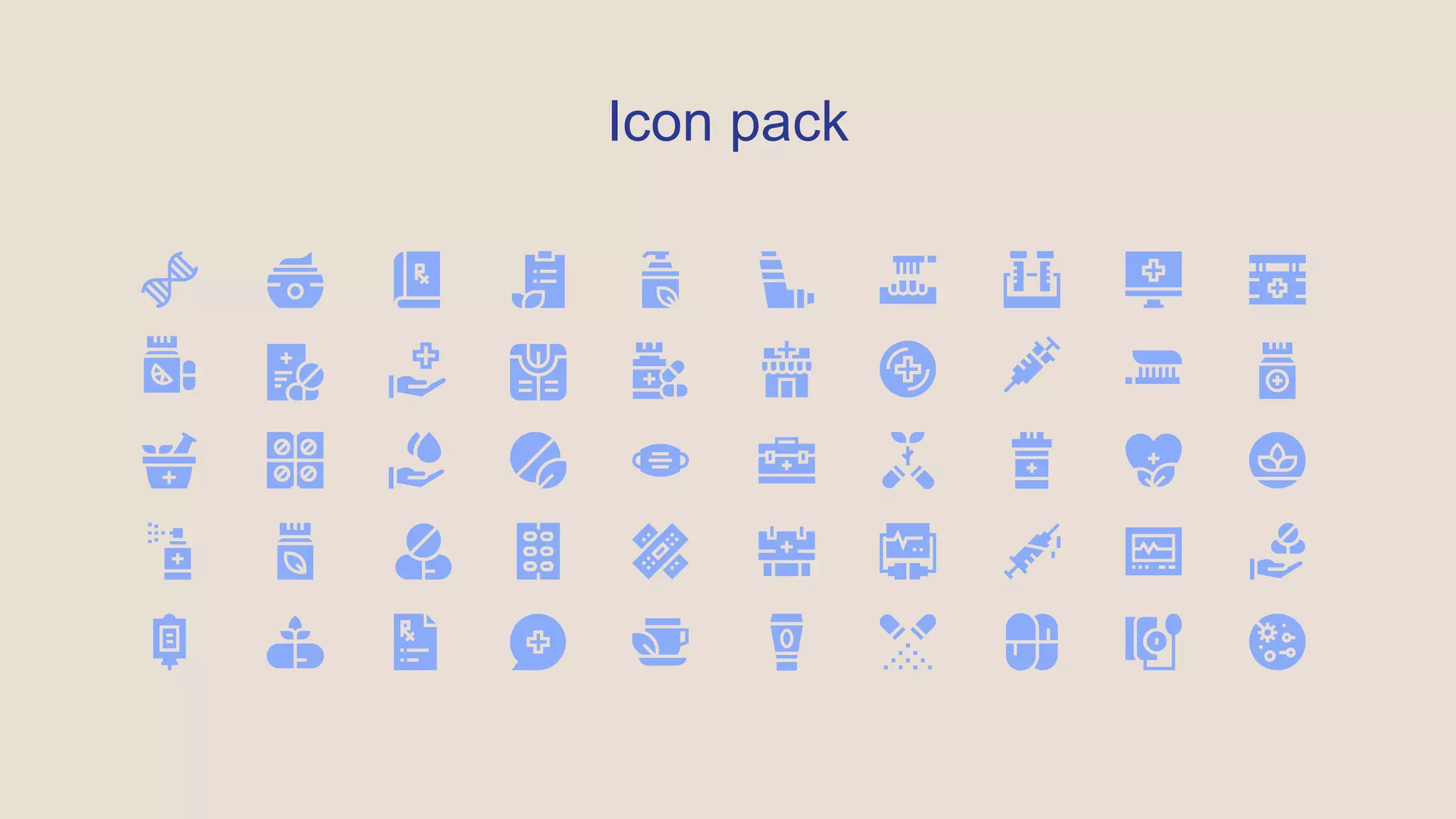 Icon pack