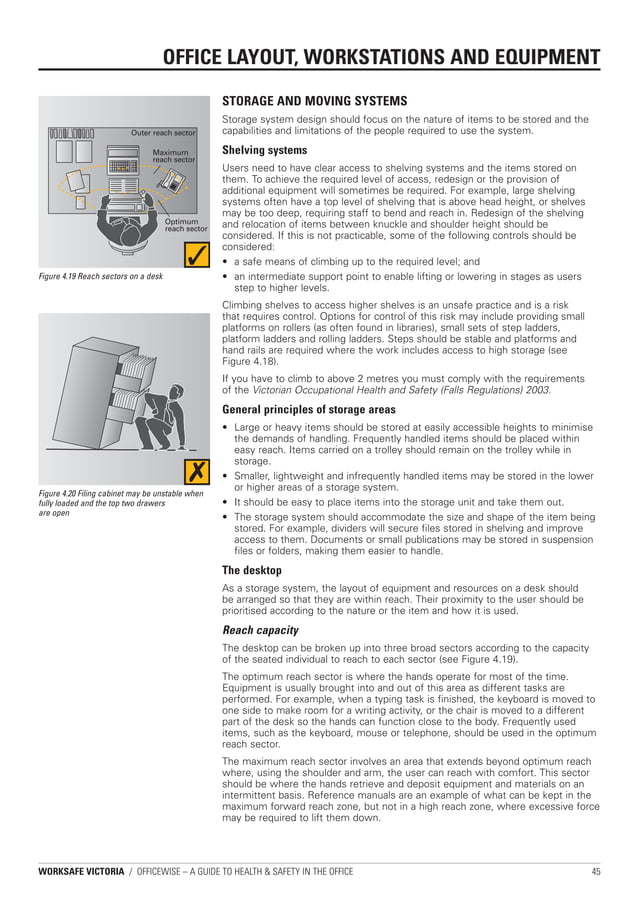 OFFICE LAYOUT, WORKSTATIONS AND EQUIPMENT

Outer reach sector

Maximum reach sector

Optimum reach sector

Figure 4.19 Reach sectors on a desk

Figure 4.20 Filing cabinet may be unstable when fully loaded and the top two drawers are open

STORAGE AND MOVING SYSTEMS

Storage system design should focus on the nature of items to be stored and the capabilities and limitations of the people required to use the system.

Shelving systems

Users need to have clear access to shelving systems and the items stored on them. To achieve the required level of access, redesign or the provision of additional equipment will sometimes be required. For example, large shelving systems often have a top level of shelving that is above head height, or shelves may be too deep, requiring staff to bend and reach in. Redesign of the shelving and relocation of items between knuckle and shoulder height should be considered. If this is not practicable, some of the following controls should be considered:

• a safe means of climbing up to the required level; and
• an intermediate support point to enable lifting or lowering in stages as users step to higher levels.

Climbing shelves to access higher shelves is an unsafe practice and is a risk that requires control. Options for control of this risk may include providing small platforms on rollers (as often found in libraries), small sets of step ladders, platform ladders and rolling ladders. Steps should be stable and platforms and hand rails are required where the work includes access to high storage (see Figure 4.18).

If you have to climb to above 2 metres you must comply with the requirements of the Victorian Occupational Health and Safety (Falls Regulations) 2003.

General principles of storage areas

• Large or heavy items should be stored at easily accessible heights to minimise the demands of handling. Frequently handled items should be placed within easy reach. Items carried on a trolley should remain on the trolley while in storage.
• Smaller, lightweight and infrequently handled items may be stored in the lower or higher areas of a storage system.
• It should be easy to place items into the storage unit and take them out.
• The storage system should accommodate the size and shape of the item being stored. For example, dividers will secure files stored in shelving and improve access to them. Documents or small publications may be stored in suspension files or folders, making them easier to handle.

The desktop

As a storage system, the layout of equipment and resources on a desk should be arranged so that they are within reach. Their proximity to the user should be prioritised according to the nature or the item and how it is used.

Reach capacity

The desktop can be broken up into three broad sectors according to the capacity of the seated individual to reach to each sector (see Figure 4.19).

The optimum reach sector is where the hands operate for most of the time. Equipment is usually brought into and out of this area as different tasks are performed. For example, when a typing task is finished, the keyboard is moved to one side to make room for a writing activity, or the chair is moved to a different part of the desk so the hands can function close to the body. Frequently used items, such as the keyboard, mouse or telephone, should be used in the optimum reach sector.

The maximum reach sector involves an area that extends beyond optimum reach where, using the shoulder and arm, the user can reach with comfort. This sector should be where the hands retrieve and deposit equipment and materials on an intermittent basis. Reference manuals are an example of what can be kept in the maximum forward reach zone, but not in a high reach zone, where excessive force may be required to lift them down.

WORKSAFE VICTORIA / OFFICEWISE – A GUIDE TO HEALTH & SAFETY IN THE OFFICE 45