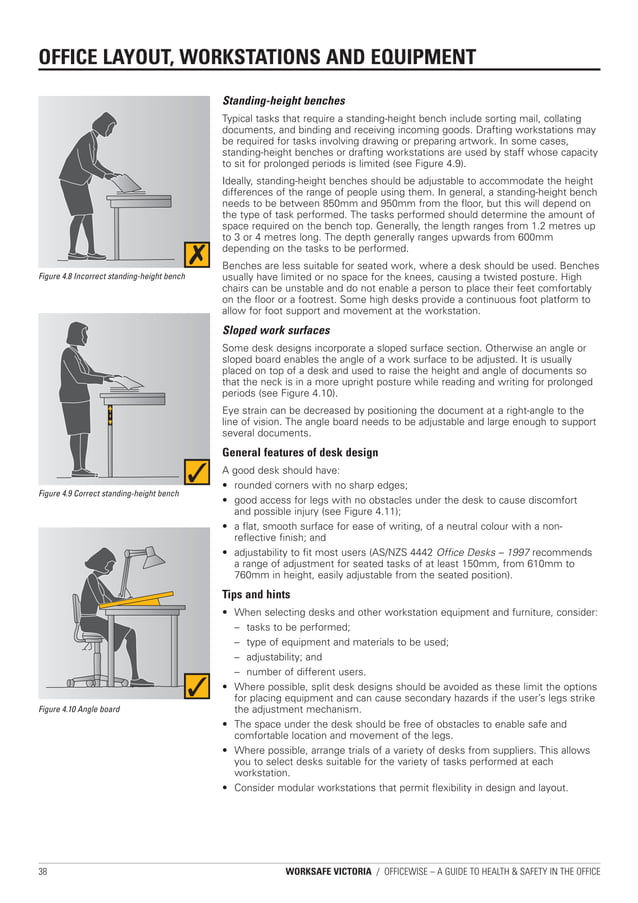 OFFICE LAYOUT, WORKSTATIONS AND EQUIPMENT

✗

Figure 4.8 Incorrect standing-height bench

✓

Figure 4.9 Correct standing-height bench

✓

Figure 4.10 Angle board

Standing-height benches

Typical tasks that require a standing-height bench include sorting mail, collating documents, and binding and receiving incoming goods. Drafting workstations may be required for tasks involving drawing or preparing artwork. In some cases, standing-height benches or drafting workstations are used by staff whose capacity to sit for prolonged periods is limited (see Figure 4.9).

Ideally, standing-height benches should be adjustable to accommodate the height differences of the range of people using them. In general, a standing-height bench needs to be between 850mm and 950mm from the floor, but this will depend on the type of task performed. The tasks performed should determine the amount of space required on the bench top. Generally, the length ranges from 1.2 metres up to 3 or 4 metres long. The depth generally ranges upwards from 600mm depending on the tasks to be performed.

Benches are less suitable for seated work, where a desk should be used. Benches usually have limited or no space for the knees, causing a twisted posture. High chairs can be unstable and do not enable a person to place their feet comfortably on the floor or a footrest. Some high desks provide a continuous foot platform to allow for foot support and movement at the workstation.

Sloped work surfaces

Some desk designs incorporate a sloped surface section. Otherwise an angle or sloped board enables the angle of a work surface to be adjusted. It is usually placed on top of a desk and used to raise the height and angle of documents so that the neck is in a more upright posture while reading and writing for prolonged periods (see Figure 4.10).

Eye strain can be decreased by positioning the document at a right-angle to the line of vision. The angle board needs to be adjustable and large enough to support several documents.

General features of desk design

A good desk should have:
• rounded corners with no sharp edges;
• good access for legs with no obstacles under the desk to cause discomfort and possible injury (see Figure 4.11);
• a flat, smooth surface for ease of writing, of a neutral colour with a non-reflective finish; and
• adjustability to fit most users (AS/NZS 4442 Office Desks – 1997 recommends a range of adjustment for seated tasks of at least 150mm, from 610mm to 760mm in height, easily adjustable from the seated position).

Tips and hints

• When selecting desks and other workstation equipment and furniture, consider:
– tasks to be performed;
– type of equipment and materials to be used;
– adjustability; and
– number of different users.
• Where possible, split desk designs should be avoided as these limit the options for placing equipment and can cause secondary hazards if the user's legs strike the adjustment mechanism.
• The space under the desk should be free of obstacles to enable safe and comfortable location and movement of the legs.
• Where possible, arrange trials of a variety of desks from suppliers. This allows you to select desks suitable for the variety of tasks performed at each workstation.
• Consider modular workstations that permit flexibility in design and layout.

38 WORKSAFE VICTORIA / OFFICEWISE – A GUIDE TO HEALTH & SAFETY IN THE OFFICE