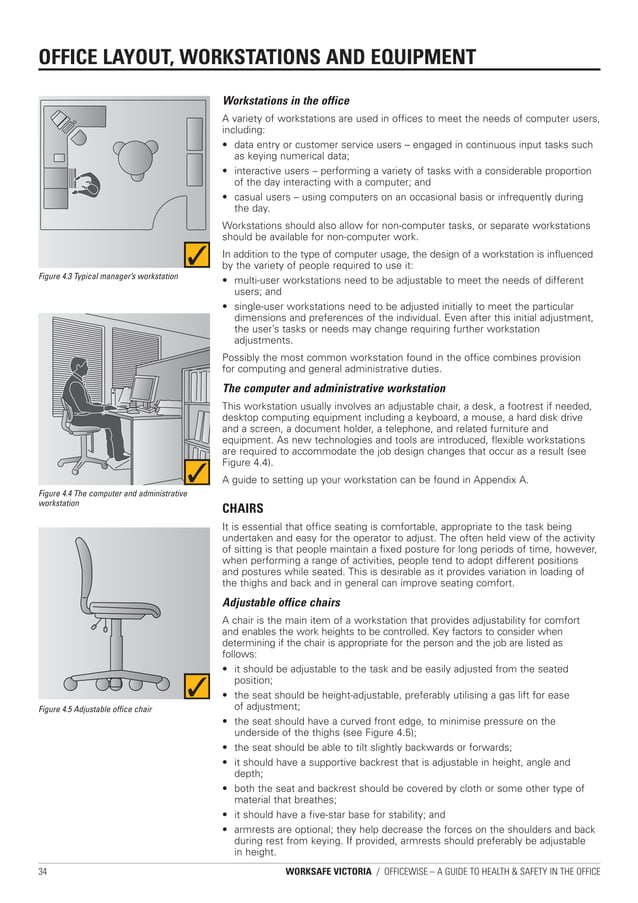 OFFICE LAYOUT, WORKSTATIONS AND EQUIPMENT

Figure 4.3 Typical manager's workstation

Figure 4.4 The computer and administrative workstation

Figure 4.5 Adjustable office chair

Workstations in the office

A variety of workstations are used in offices to meet the needs of computer users, including:

• data entry or customer service users – engaged in continuous input tasks such as keying numerical data;
• interactive users – performing a variety of tasks with a considerable proportion of the day interacting with a computer; and
• casual users – using computers on an occasional basis or infrequently during the day.

Workstations should also allow for non-computer tasks, or separate workstations should be available for non-computer work.

In addition to the type of computer usage, the design of a workstation is influenced by the variety of people required to use it:

• multi-user workstations need to be adjustable to meet the needs of different users; and
• single-user workstations need to be adjusted initially to meet the particular dimensions and preferences of the individual. Even after this initial adjustment, the user's tasks or needs may change requiring further workstation adjustments.

Possibly the most common workstation found in the office combines provision for computing and general administrative duties.

The computer and administrative workstation

This workstation usually involves an adjustable chair, a desk, a footrest if needed, desktop computing equipment including a keyboard, a mouse, a hard disk drive and a screen, a document holder, a telephone, and related furniture and equipment. As new technologies and tools are introduced, flexible workstations are required to accommodate the job design changes that occur as a result (see Figure 4.4).

A guide to setting up your workstation can be found in Appendix A.

CHAIRS

It is essential that office seating is comfortable, appropriate to the task being undertaken and easy for the operator to adjust. The often held view of the activity of sitting is that people maintain a fixed posture for long periods of time, however, when performing a range of activities, people tend to adopt different positions and postures while seated. This is desirable as it provides variation in loading of the thighs and back and in general can improve seating comfort.

Adjustable office chairs

A chair is the main item of a workstation that provides adjustability for comfort and enables the work heights to be controlled. Key factors to consider when determining if the chair is appropriate for the person and the job are listed as follows:

• it should be adjustable to the task and be easily adjusted from the seated position;
• the seat should be height-adjustable, preferably utilising a gas lift for ease of adjustment;
• the seat should have a curved front edge, to minimise pressure on the underside of the thighs (see Figure 4.5);
• the seat should be able to tilt slightly backwards or forwards;
• it should have a supportive backrest that is adjustable in height, angle and depth;
• both the seat and backrest should be covered by cloth or some other type of material that breathes;
• it should have a five-star base for stability; and
• armrests are optional; they help decrease the forces on the shoulders and back during rest from keying. If provided, armrests should preferably be adjustable in height.

34 WORKSAFE VICTORIA / OFFICEWISE – A GUIDE TO HEALTH & SAFETY IN THE OFFICE