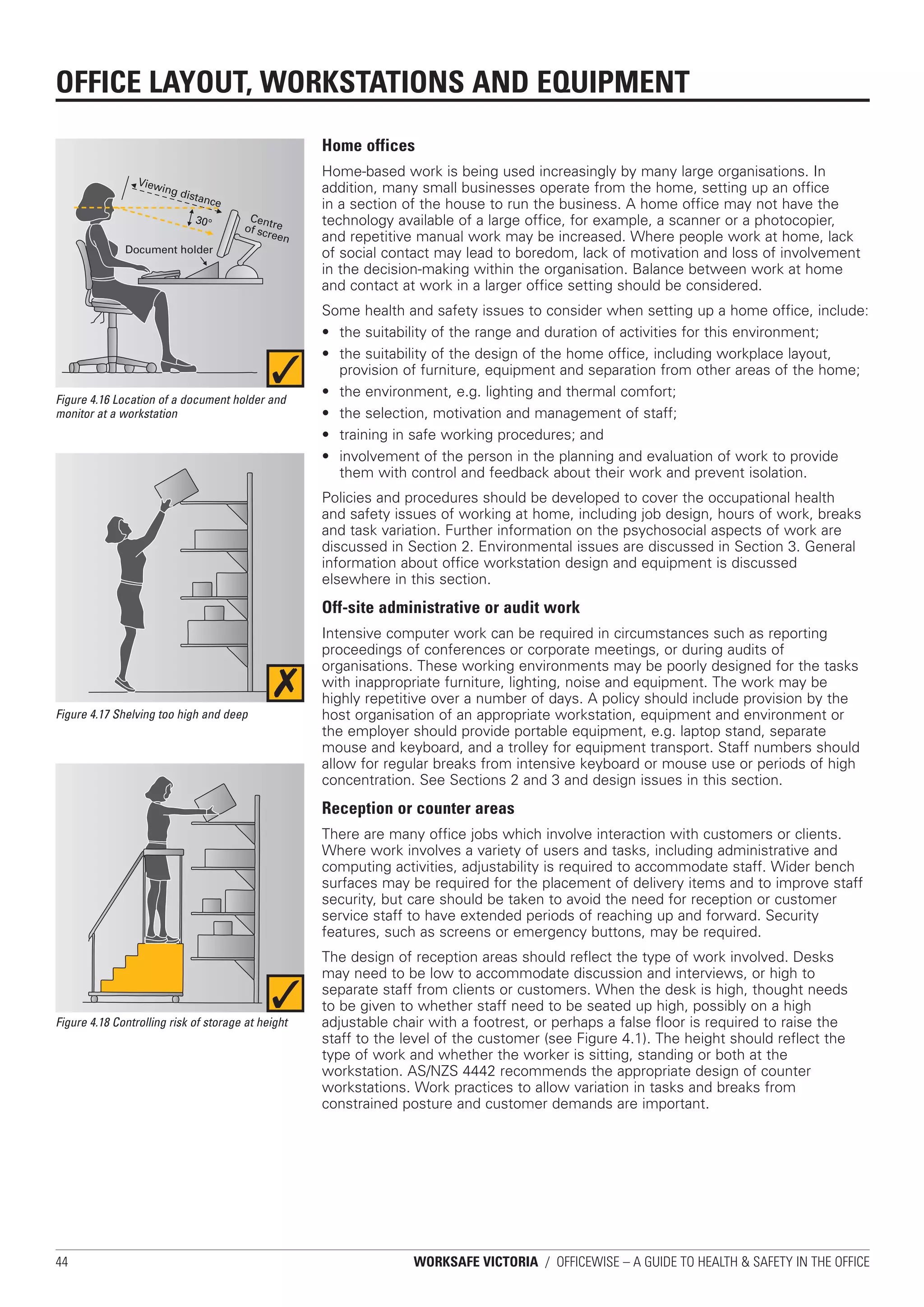 OFFICE LAYOUT, WORKSTATIONS AND EQUIPMENT

Viewing distance

30°

Centre of screen

Document holder

✓

Figure 4.16 Location of a document holder and monitor at a workstation

✗

Figure 4.17 Shelving too high and deep

✓

Figure 4.18 Controlling risk of storage at height

Home offices

Home-based work is being used increasingly by many large organisations. In addition, many small businesses operate from the home, setting up an office in a section of the house to run the business. A home office may not have the technology available of a large office, for example, a scanner or a photocopier, and repetitive manual work may be increased. Where people work at home, lack of social contact may lead to boredom, lack of motivation and loss of involvement in the decision-making within the organisation. Balance between work at home and contact at work in a larger office setting should be considered.

Some health and safety issues to consider when setting up a home office, include:

• the suitability of the range and duration of activities for this environment;
• the suitability of the design of the home office, including workplace layout, provision of furniture, equipment and separation from other areas of the home;
• the environment, e.g. lighting and thermal comfort;
• the selection, motivation and management of staff;
• training in safe working procedures; and
• involvement of the person in the planning and evaluation of work to provide them with control and feedback about their work and prevent isolation.

Policies and procedures should be developed to cover the occupational health and safety issues of working at home, including job design, hours of work, breaks and task variation. Further information on the psychosocial aspects of work are discussed in Section 2. Environmental issues are discussed in Section 3. General information about office workstation design and equipment is discussed elsewhere in this section.

Off-site administrative or audit work

Intensive computer work can be required in circumstances such as reporting proceedings of conferences or corporate meetings, or during audits of organisations. These working environments may be poorly designed for the tasks with inappropriate furniture, lighting, noise and equipment. The work may be highly repetitive over a number of days. A policy should include provision by the host organisation of an appropriate workstation, equipment and environment or the employer should provide portable equipment, e.g. laptop stand, separate mouse and keyboard, and a trolley for equipment transport. Staff numbers should allow for regular breaks from intensive keyboard or mouse use or periods of high concentration. See Sections 2 and 3 and design issues in this section.

Reception or counter areas

There are many office jobs which involve interaction with customers or clients. Where work involves a variety of users and tasks, including administrative and computing activities, adjustability is required to accommodate staff. Wider bench surfaces may be required for the placement of delivery items and to improve staff security, but care should be taken to avoid the need for reception or customer service staff to have extended periods of reaching up and forward. Security features, such as screens or emergency buttons, may be required.

The design of reception areas should reflect the type of work involved. Desks may need to be low to accommodate discussion and interviews, or high to separate staff from clients or customers. When the desk is high, thought needs to be given to whether staff need to be seated up high, possibly on a high adjustable chair with a footrest, or perhaps a false floor is required to raise the staff to the level of the customer (see Figure 4.1). The height should reflect the type of work and whether the worker is sitting, standing or both at the workstation. AS/NZS 4442 recommends the appropriate design of counter workstations. Work practices to allow variation in tasks and breaks from constrained posture and customer demands are important.

44

WORKSAFE VICTORIA / OFFICEWISE – A GUIDE TO HEALTH & SAFETY IN THE OFFICE