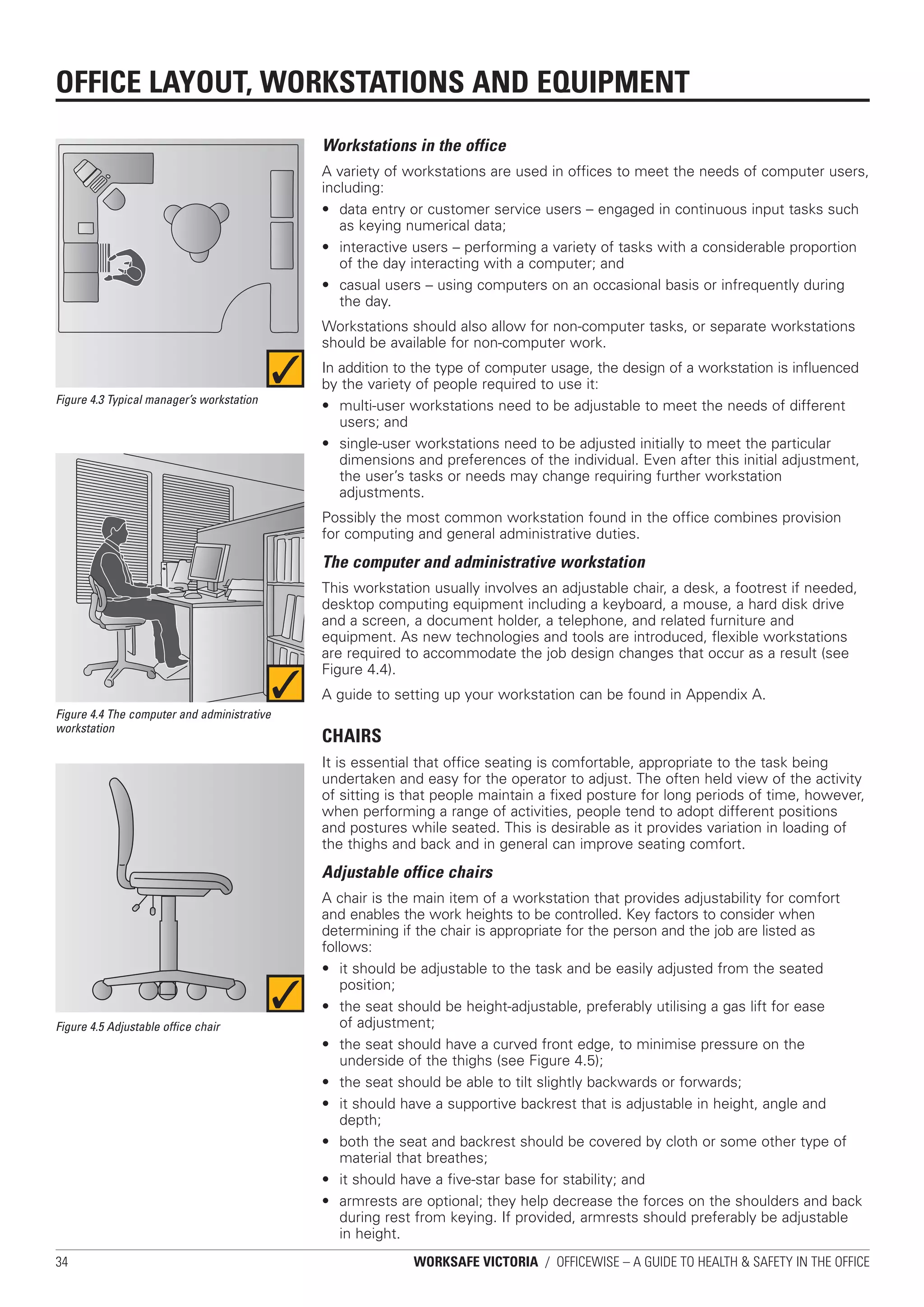 OFFICE LAYOUT, WORKSTATIONS AND EQUIPMENT

Figure 4.3 Typical manager's workstation

Figure 4.4 The computer and administrative workstation

Figure 4.5 Adjustable office chair

Workstations in the office

A variety of workstations are used in offices to meet the needs of computer users, including:

• data entry or customer service users – engaged in continuous input tasks such as keying numerical data;
• interactive users – performing a variety of tasks with a considerable proportion of the day interacting with a computer; and
• casual users – using computers on an occasional basis or infrequently during the day.

Workstations should also allow for non-computer tasks, or separate workstations should be available for non-computer work.

In addition to the type of computer usage, the design of a workstation is influenced by the variety of people required to use it:

• multi-user workstations need to be adjustable to meet the needs of different users; and
• single-user workstations need to be adjusted initially to meet the particular dimensions and preferences of the individual. Even after this initial adjustment, the user's tasks or needs may change requiring further workstation adjustments.

Possibly the most common workstation found in the office combines provision for computing and general administrative duties.

The computer and administrative workstation

This workstation usually involves an adjustable chair, a desk, a footrest if needed, desktop computing equipment including a keyboard, a mouse, a hard disk drive and a screen, a document holder, a telephone, and related furniture and equipment. As new technologies and tools are introduced, flexible workstations are required to accommodate the job design changes that occur as a result (see Figure 4.4).

A guide to setting up your workstation can be found in Appendix A.

CHAIRS

It is essential that office seating is comfortable, appropriate to the task being undertaken and easy for the operator to adjust. The often held view of the activity of sitting is that people maintain a fixed posture for long periods of time, however, when performing a range of activities, people tend to adopt different positions and postures while seated. This is desirable as it provides variation in loading of the thighs and back and in general can improve seating comfort.

Adjustable office chairs

A chair is the main item of a workstation that provides adjustability for comfort and enables the work heights to be controlled. Key factors to consider when determining if the chair is appropriate for the person and the job are listed as follows:

• it should be adjustable to the task and be easily adjusted from the seated position;
• the seat should be height-adjustable, preferably utilising a gas lift for ease of adjustment;
• the seat should have a curved front edge, to minimise pressure on the underside of the thighs (see Figure 4.5);
• the seat should be able to tilt slightly backwards or forwards;
• it should have a supportive backrest that is adjustable in height, angle and depth;
• both the seat and backrest should be covered by cloth or some other type of material that breathes;
• it should have a five-star base for stability; and
• armrests are optional; they help decrease the forces on the shoulders and back during rest from keying. If provided, armrests should preferably be adjustable in height.

34 WORKSAFE VICTORIA / OFFICEWISE – A GUIDE TO HEALTH & SAFETY IN THE OFFICE