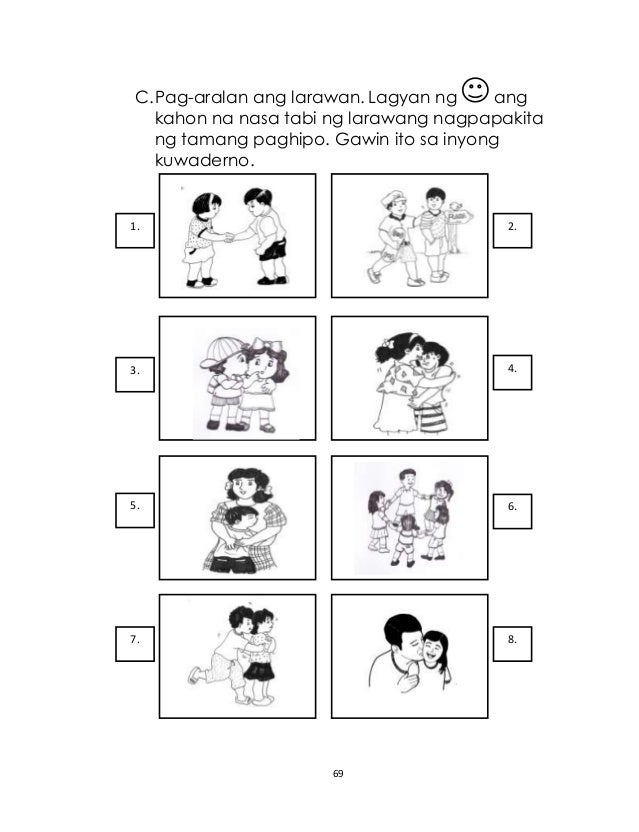 C. Pag-aralan ang larawan. Lagyan ng ☺ ang kahon na nasa tabi ng larawang nagpapakita ng tamang paghipo. Gawin ito sa inyong kuwaderno.

1.

2.

3.

4.

5.

6.

7.

8.

69