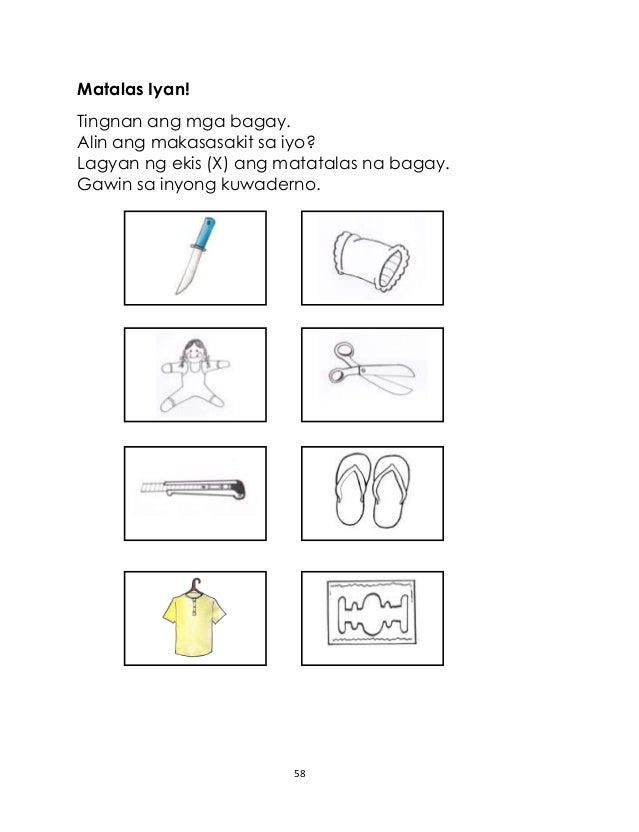 **Matalas Iyan!**

Tingnan ang mga bagay.
Alin ang makasasakit sa iyo?
Lagyan ng ekis (X) ang matatalas na bagay.
Gawin sa inyong kuwaderno.

58