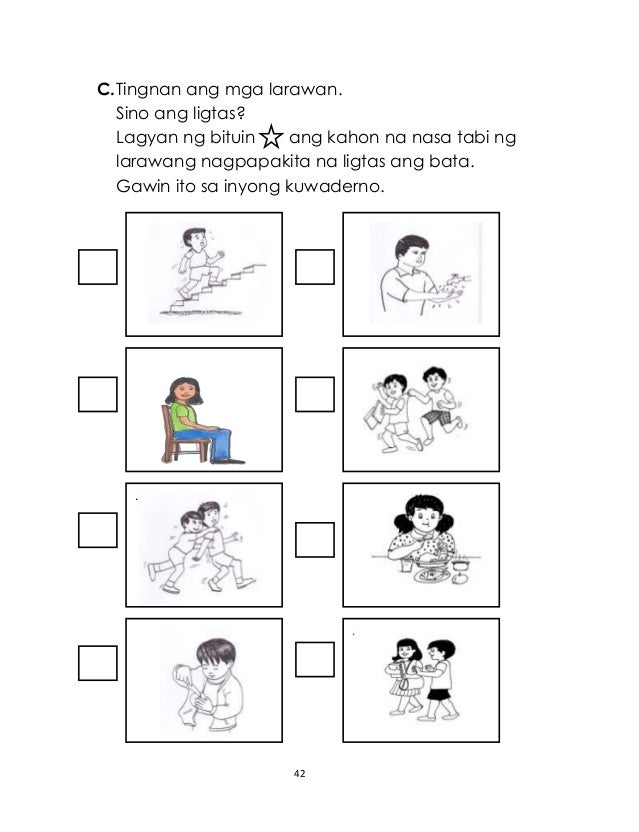 C. Tingnan ang mga larawan.
Sino ang ligtas?
Lagyan ng bituin ☆ ang kahon na nasa tabi ng larawang nagpapakita na ligtas ang bata.
Gawin ito sa inyong kuwaderno.

42