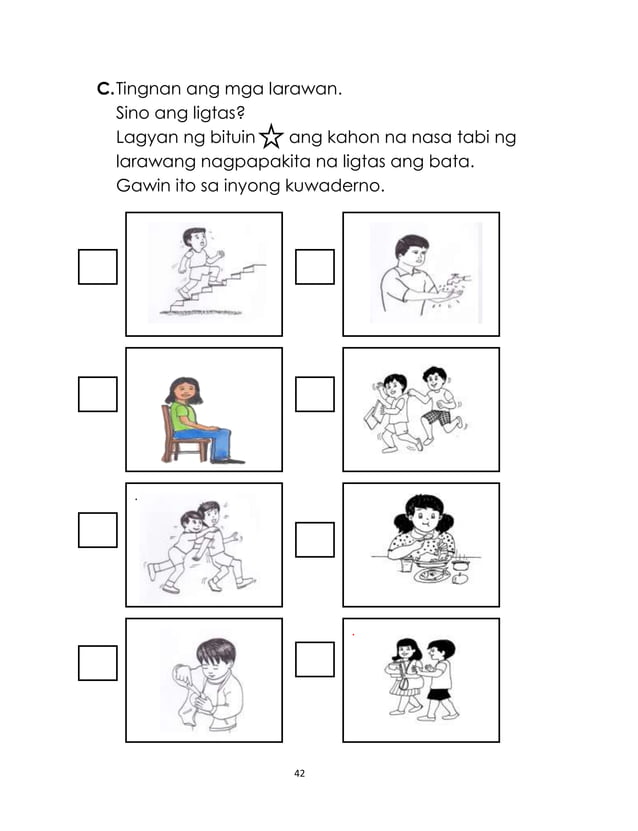 C. Tingnan ang mga larawan.
Sino ang ligtas?
Lagyan ng bituin ☆ ang kahon na nasa tabi ng larawang nagpapakita na ligtas ang bata.
Gawin ito sa inyong kuwaderno.

42