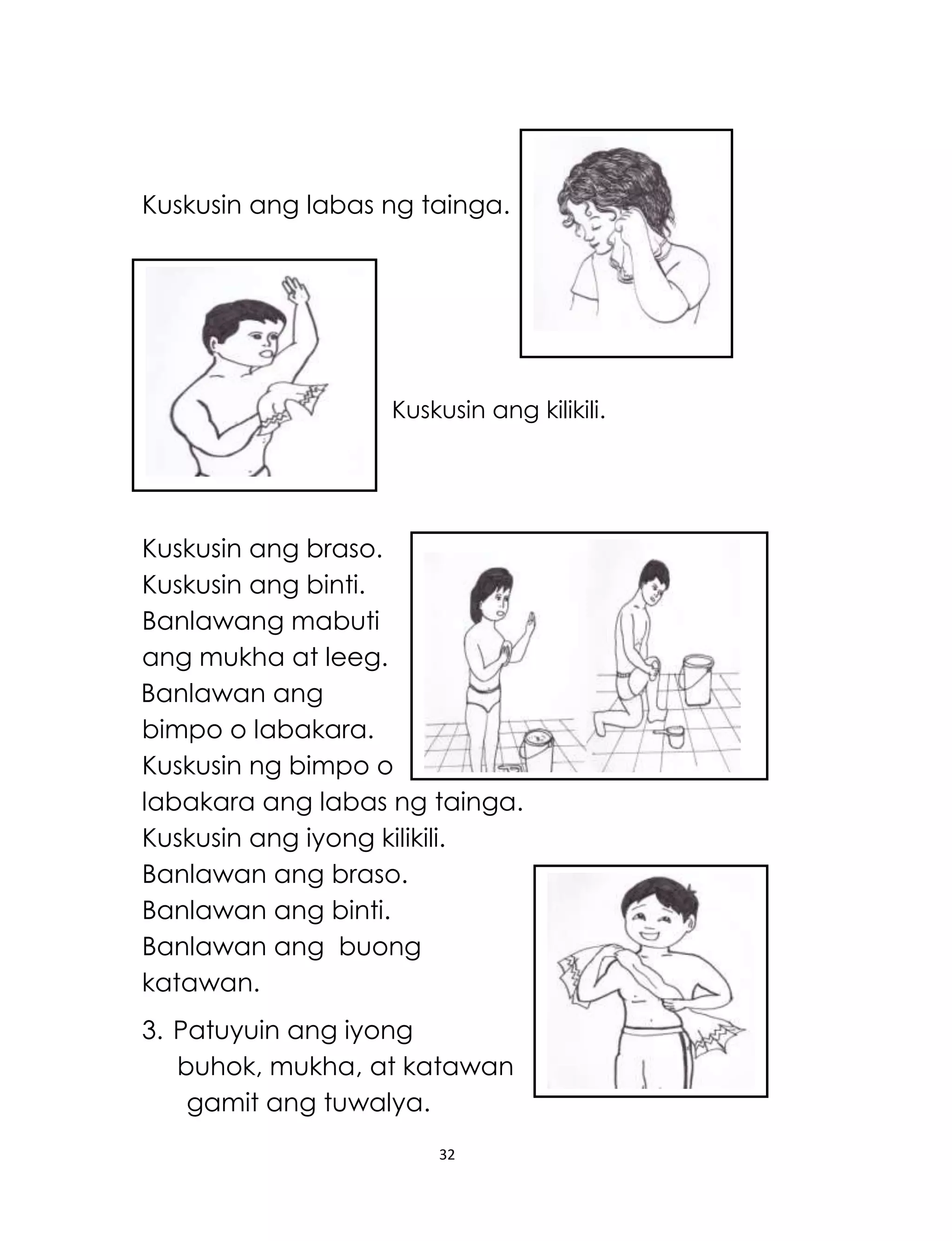 Kuskusin ang labas ng tainga.

Kuskusin ang kilikili.

Kuskusin ang braso.
Kuskusin ang binti.
Banlawang mabuti ang mukha at leeg.
Banlawan ang bimpo o labakara.
Kuskusin ng bimpo o labakara ang labas ng tainga.
Kuskusin ang iyong kilikili.
Banlawan ang braso.
Banlawan ang binti.
Banlawan ang  buong katawan.

3. Patuyuin ang iyong buhok, mukha, at katawan gamit ang tuwalya.

32