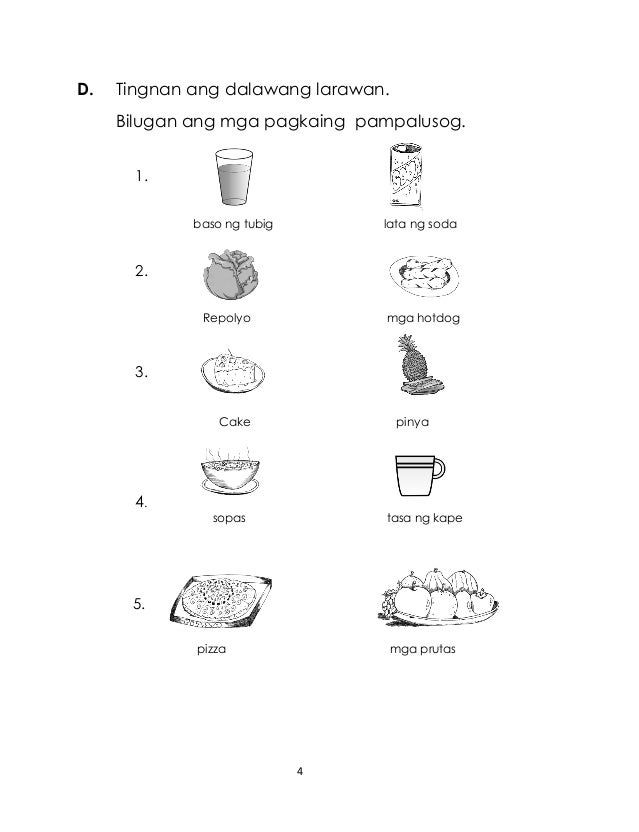 D. Tingnan ang dalawang larawan.

Bilugan ang mga pagkaing pampalusog.

1.

baso ng tubig

lata ng soda

2.

Repolyo

mga hotdog

3.

Cake

pinya

4.

sopas

tasa ng kape

5.

pizza

mga prutas

4