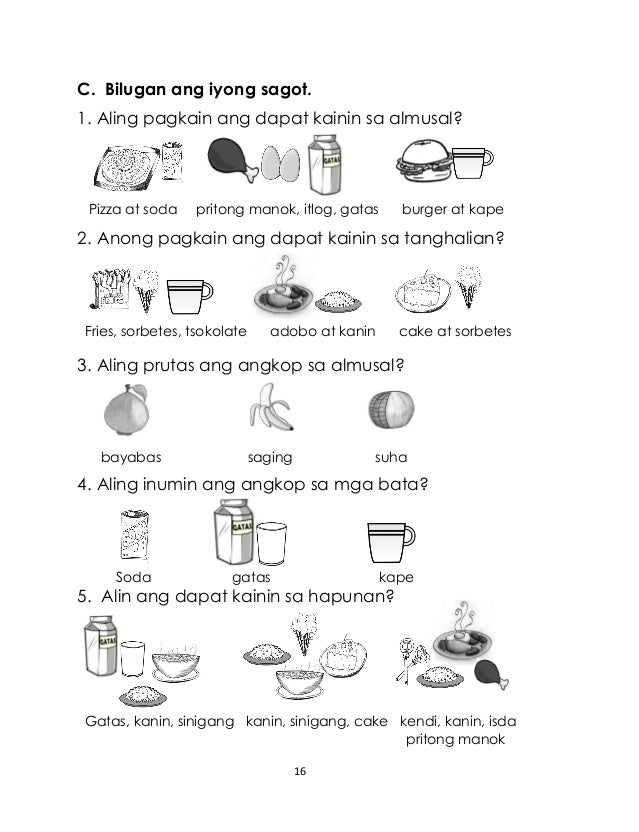 C. Bilugan ang iyong sagot.

1. Aling pagkain ang dapat kainin sa almusal?

GATAS

Pizza at soda pritong manok, itlog, gatas burger at kape

2. Anong pagkain ang dapat kainin sa tanghalian?

Fries, sorbetes, tsokolate adobo at kanin cake at sorbetes

3. Aling prutas ang angkop sa almusal?

bayabas saging suha

4. Aling inumin ang angkop sa mga bata?

GATAS

Soda gatas kape

5. Alin ang dapat kainin sa hapunan?

GATAS

Gatas, kanin, sinigang kanin, sinigang, cake kendi, kanin, isda pritong manok

16