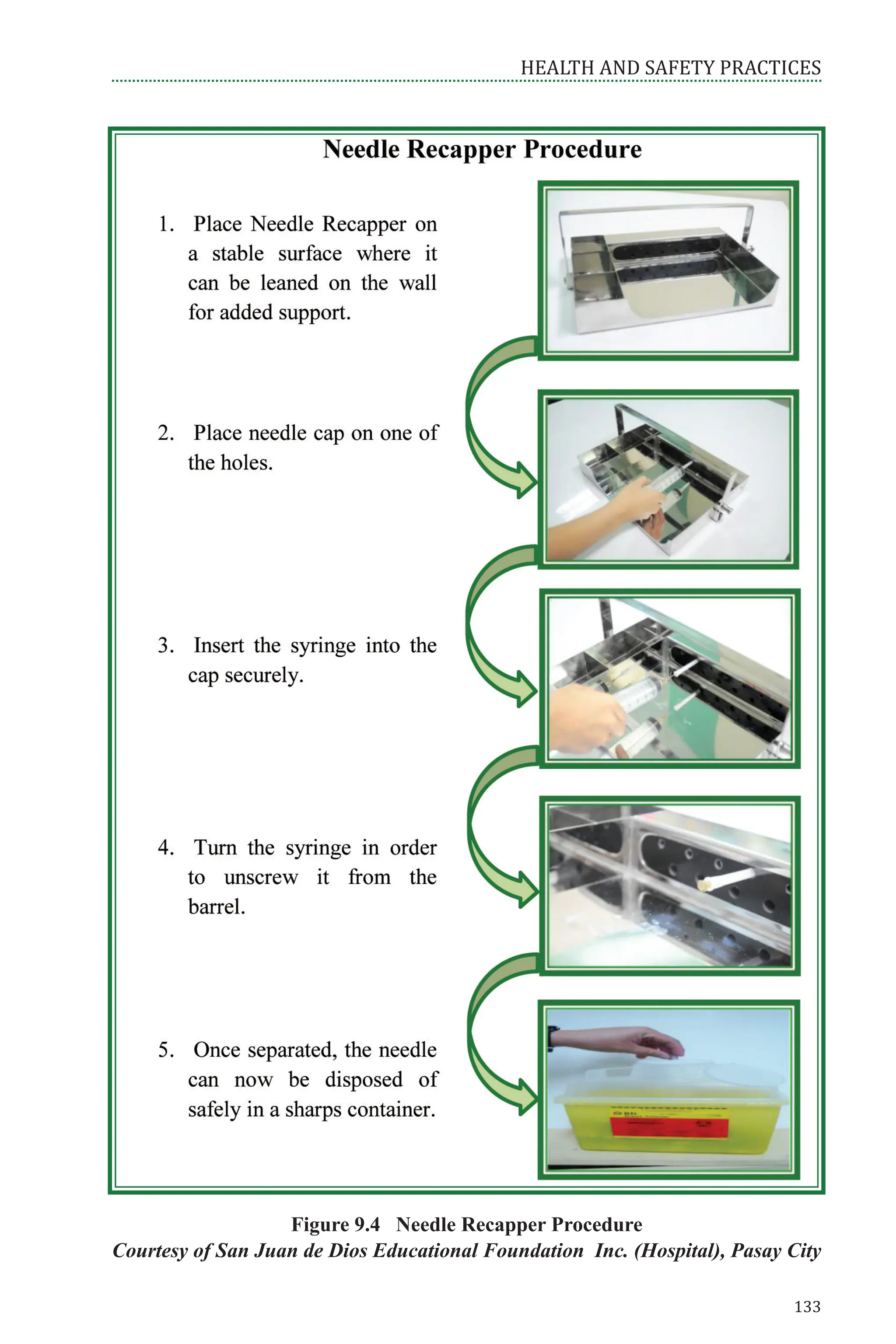 HEALTH AND SAFETY PRACTICES

Needle Recapper Procedure

1. Place Needle Recapper on a stable surface where it can be leaned on the wall for added support.

2. Place needle cap on one of the holes.

3. Insert the syringe into the cap securely.

4. Turn the syringe in order to unscrew it from the barrel.

5. Once separated, the needle can now be disposed of safely in a sharps container.

Figure 9.4 Needle Recapper Procedure
Courtesy of San Juan de Dios Educational Foundation Inc. (Hospital), Pasay City

133