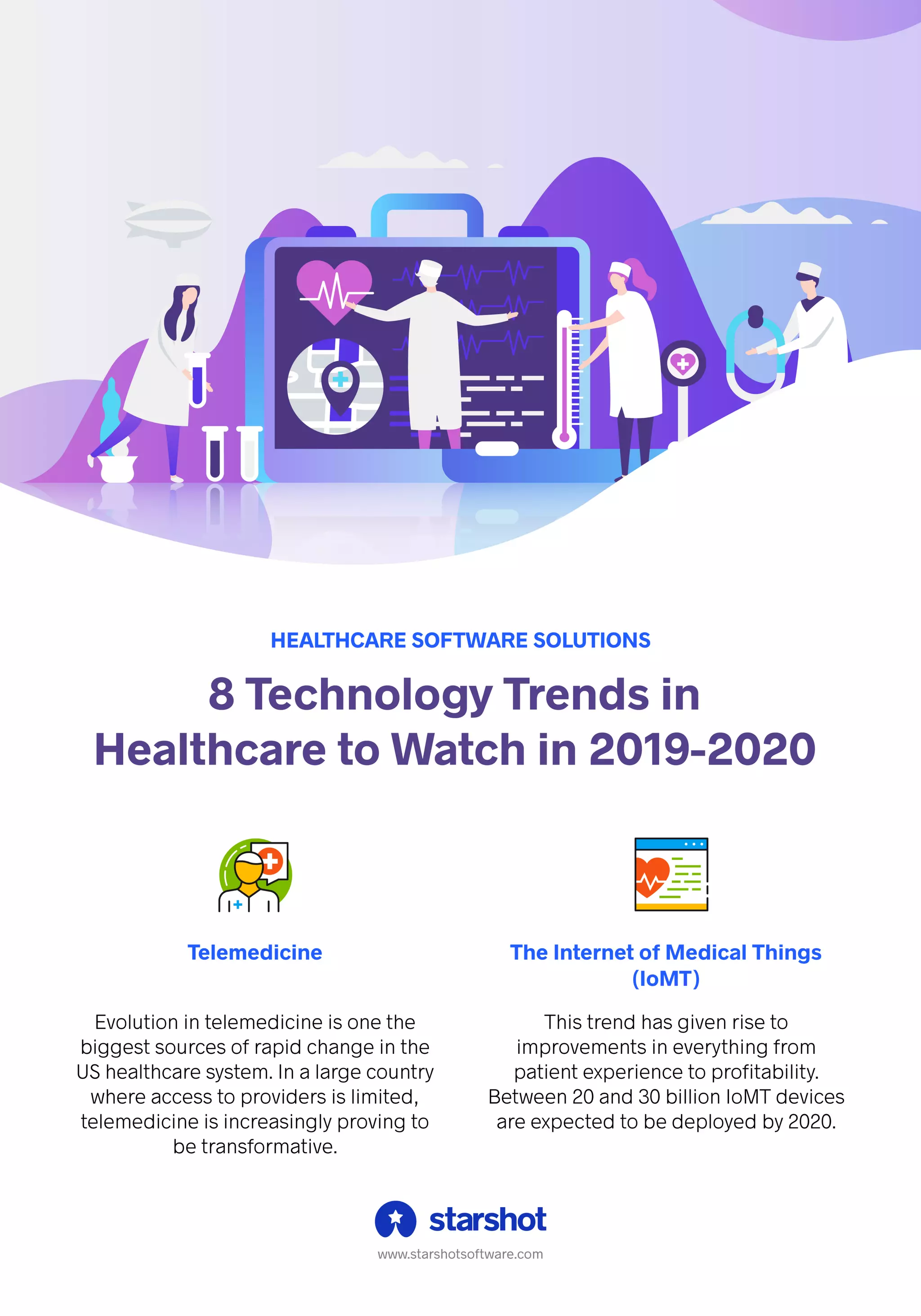 HEALTHCARE SOFTWARE SOLUTIONS

8 Technology Trends in Healthcare to Watch in 2019-2020

Telemedicine

Evolution in telemedicine is one the biggest sources of rapid change in the US healthcare system. In a large country where access to providers is limited, telemedicine is increasingly proving to be transformative.

The Internet of Medical Things (IoMT)

This trend has given rise to improvements in everything from patient experience to profitability. Between 20 and 30 billion IoMT devices are expected to be deployed by 2020.

starshot

www.starshotsoftware.com