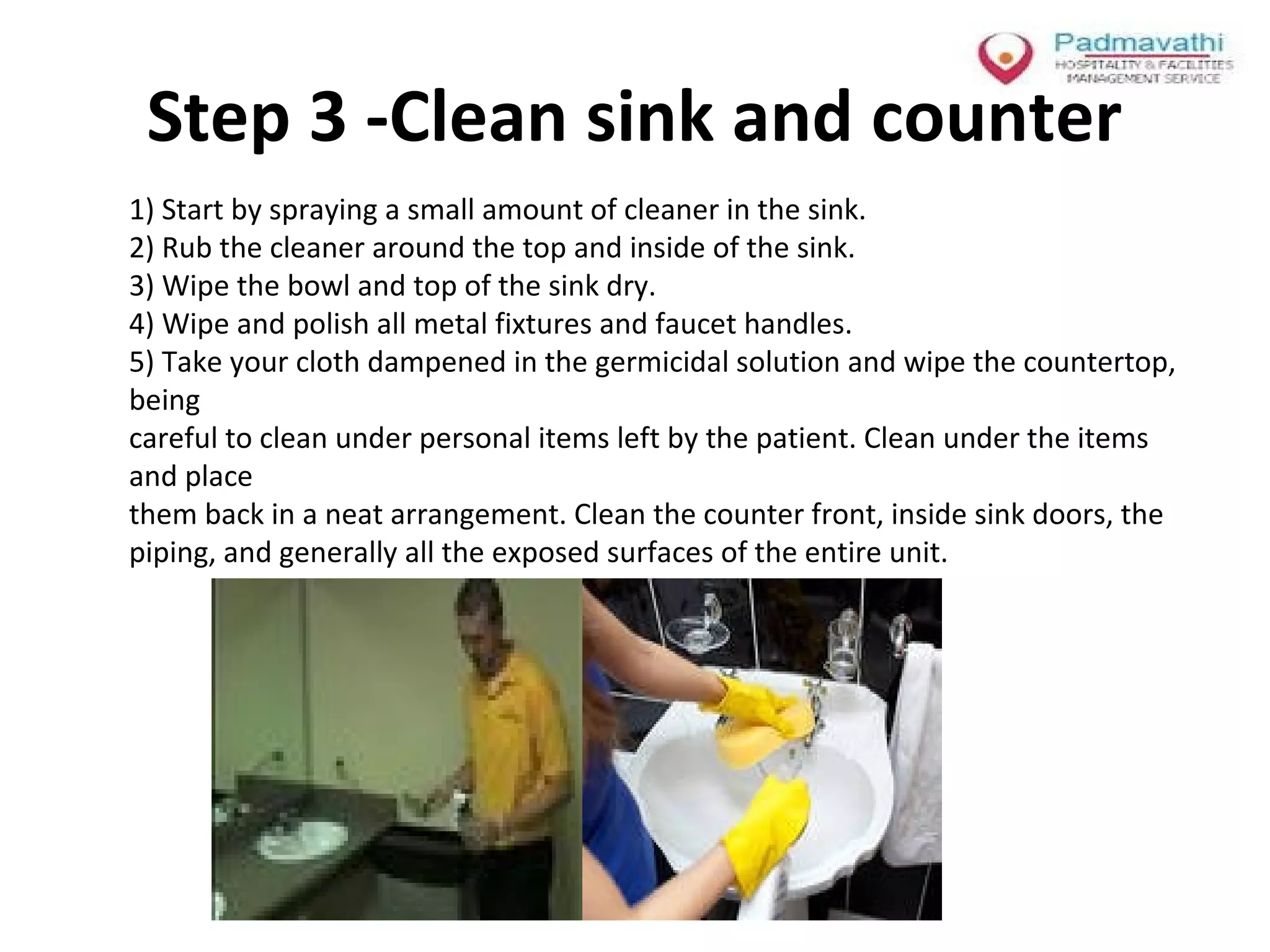 Padmavathi
HOSPITALITY & FACILITIES
MANAGEMENT SERVICE

Step 3 -Clean sink and counter

1) Start by spraying a small amount of cleaner in the sink.
2) Rub the cleaner around the top and inside of the sink.
3) Wipe the bowl and top of the sink dry.
4) Wipe and polish all metal fixtures and faucet handles.
5) Take your cloth dampened in the germicidal solution and wipe the countertop, being careful to clean under personal items left by the patient. Clean under the items and place them back in a neat arrangement. Clean the counter front, inside sink doors, the piping, and generally all the exposed surfaces of the entire unit.