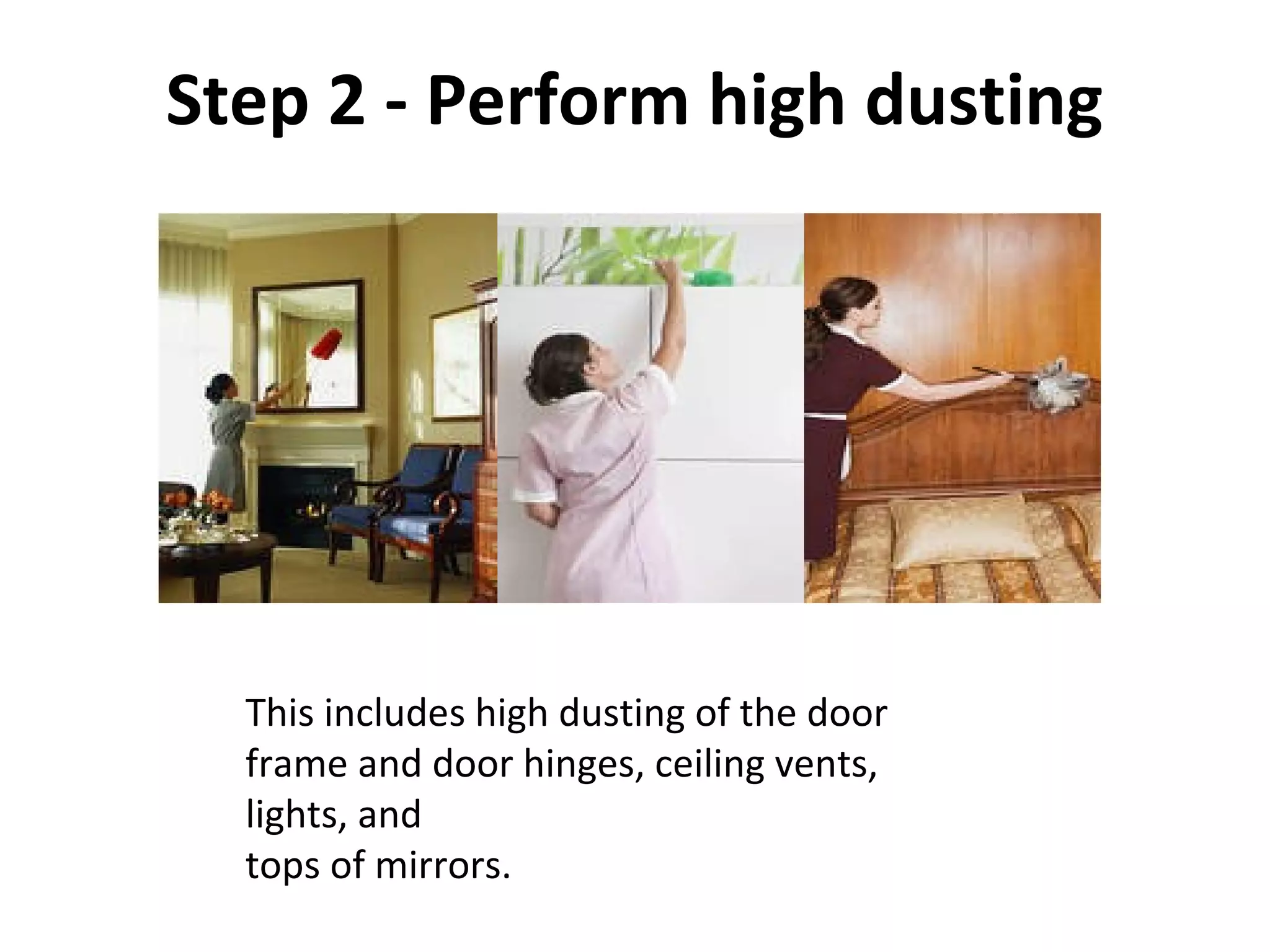 Step 2 - Perform high dusting

This includes high dusting of the door frame and door hinges, ceiling vents, lights, and
tops of mirrors.