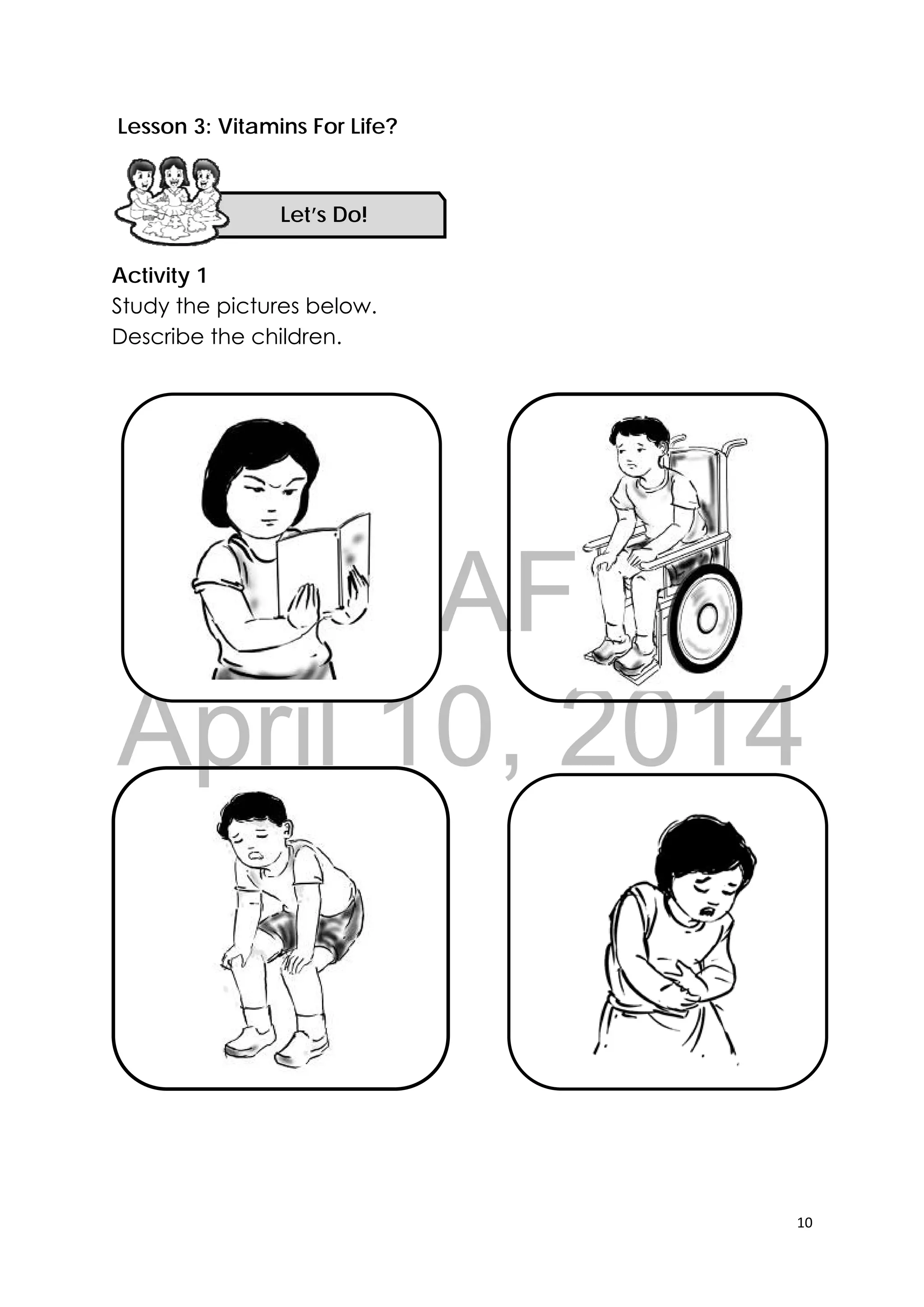 Lesson 3: Vitamins For Life?

Let's Do!

Activity 1
Study the pictures below.
Describe the children.

AF
April 10, 2014

10