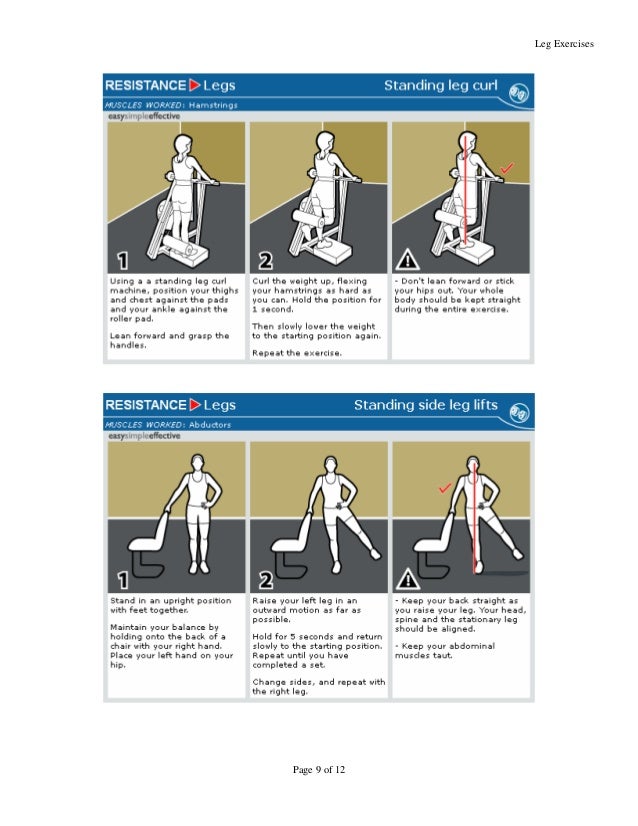 Leg Exercises

RESISTANCE Legs

Standing leg curl

MUSCLES WORKED: Hamstrings

easysimpleeffective

1

Using a a standing leg curl machine, position your thighs and chest against the pads and your ankle against the roller pad.

Lean forward and grasp the handles.

2

Curl the weight up, flexing your hamstrings as hard as you can. Hold the position for 1 second.

Then slowly lower the weight to the starting position again.

Repeat the exercise.

- Don't lean forward or stick your hips out. Your whole body should be kept straight during the entire exercise.

RESISTANCE Legs

Standing side leg lifts

MUSCLES WORKED: Abductors

easysimpleeffective

1

Stand in an upright position with feet together.

Maintain your balance by holding onto the back of a chair with your right hand. Place your left hand on your hip.

2

Raise your left leg in an outward motion as far as possible.

Hold for 5 seconds and return slowly to the starting position. Repeat until you have completed a set.

Change sides, and repeat with the right leg.

- Keep your back straight as you raise your leg. Your head, spine and the stationary leg should be aligned.

- Keep your abdominal muscles taut.

Page 9 of 12