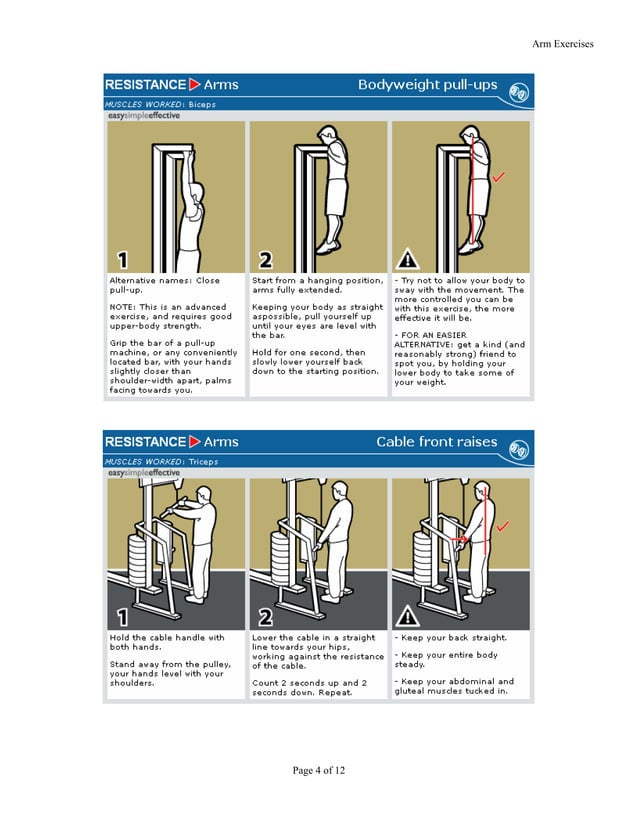 Arm Exercises

RESISTANCE Arms
Bodyweight pull-ups
MUSCLES WORKED: Biceps
easysimpleeffective

1
Alternative names: Close pull-up.

NOTE: This is an advanced exercise, and requires good upper-body strength.

Grip the bar of a pull-up machine, or any conveniently located bar, with your hands slightly closer than shoulder-width apart, palms facing towards you.

2
Start from a hanging position, arms fully extended.

Keeping your body as straight aspossible, pull yourself up until your eyes are level with the bar.

Hold for one second, then slowly lower yourself back down to the starting position.

- Try not to allow your body to sway with the movement. The more controlled you can be with this exercise, the more effective it will be.

- FOR AN EASIER ALTERNATIVE: get a kind (and reasonably strong) friend to spot you, by holding your lower body to take some of your weight.

RESISTANCE Arms
Cable front raises
MUSCLES WORKED: Triceps
easysimpleeffective

1
Hold the cable handle with both hands.

Stand away from the pulley, your hands level with your shoulders.

2
Lower the cable in a straight line towards your hips, working against the resistance of the cable.

Count 2 seconds up and 2 seconds down. Repeat.

- Keep your back straight.

- Keep your entire body steady.

- Keep your abdominal and gluteal muscles tucked in.

Page 4 of 12