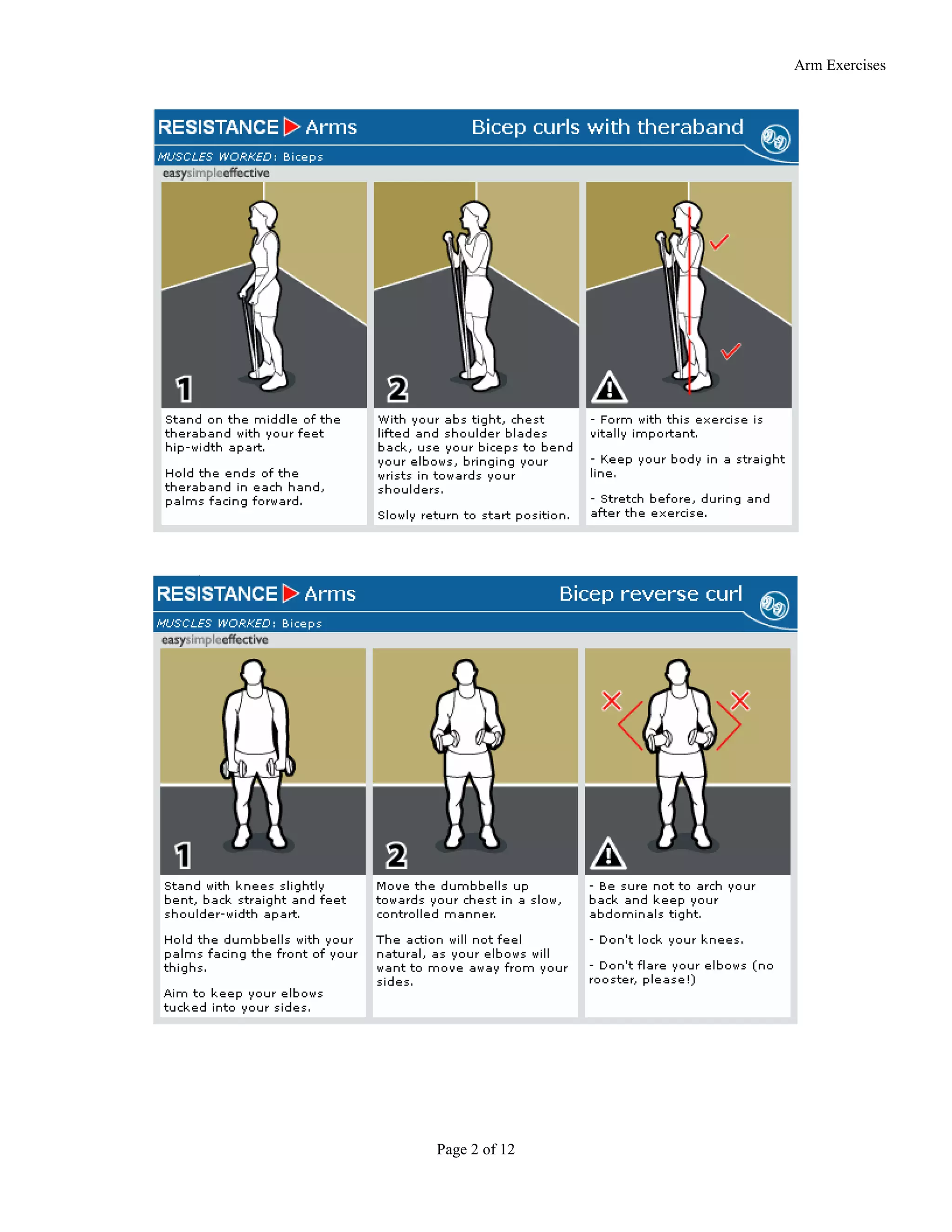 Arm Exercises

RESISTANCE Arms Bicep curls with theraband

MUSCLES WORKED: Biceps

easysimpleeffective

1

Stand on the middle of the theraband with your feet hip-width apart.

Hold the ends of the theraband in each hand, palms facing forward.

2

With your abs tight, chest lifted and shoulder blades back, use your biceps to bend your elbows, bringing your wrists in towards your shoulders.

Slowly return to start position.

- Form with this exercise is vitally important.

- Keep your body in a straight line.

- Stretch before, during and after the exercise.

RESISTANCE Arms Bicep reverse curl

MUSCLES WORKED: Biceps

easysimpleeffective

1

Stand with knees slightly bent, back straight and feet shoulder-width apart.

Hold the dumbbells with your palms facing the front of your thighs.

Aim to keep your elbows tucked into your sides.

2

Move the dumbbells up towards your chest in a slow, controlled manner.

The action will not feel natural, as your elbows will want to move away from your sides.

- Be sure not to arch your back and keep your abdominals tight.

- Don't lock your knees.

- Don't flare your elbows (no rooster, please!)

Page 2 of 12