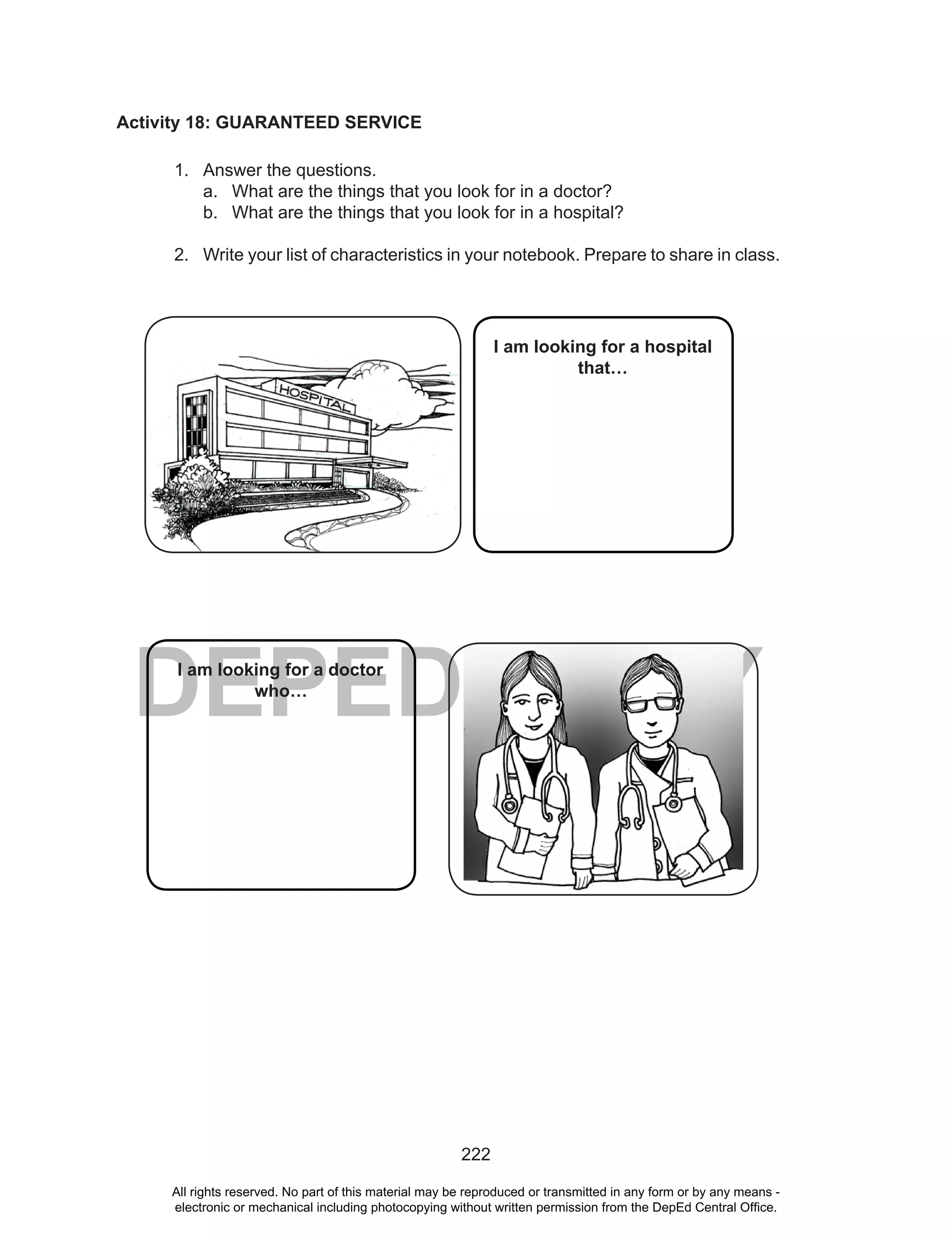 Activity 18: GUARANTEED SERVICE

1. Answer the questions.
a. What are the things that you look for in a doctor?
b. What are the things that you look for in a hospital?

2. Write your list of characteristics in your notebook. Prepare to share in class.

HOSPITAL

I am looking for a hospital that…

DEPED

I am looking for a doctor who…

222

All rights reserved. No part of this material may be reproduced or transmitted in any form or by any means - electronic or mechanical including photocopying without written permission from the DepEd Central Office.