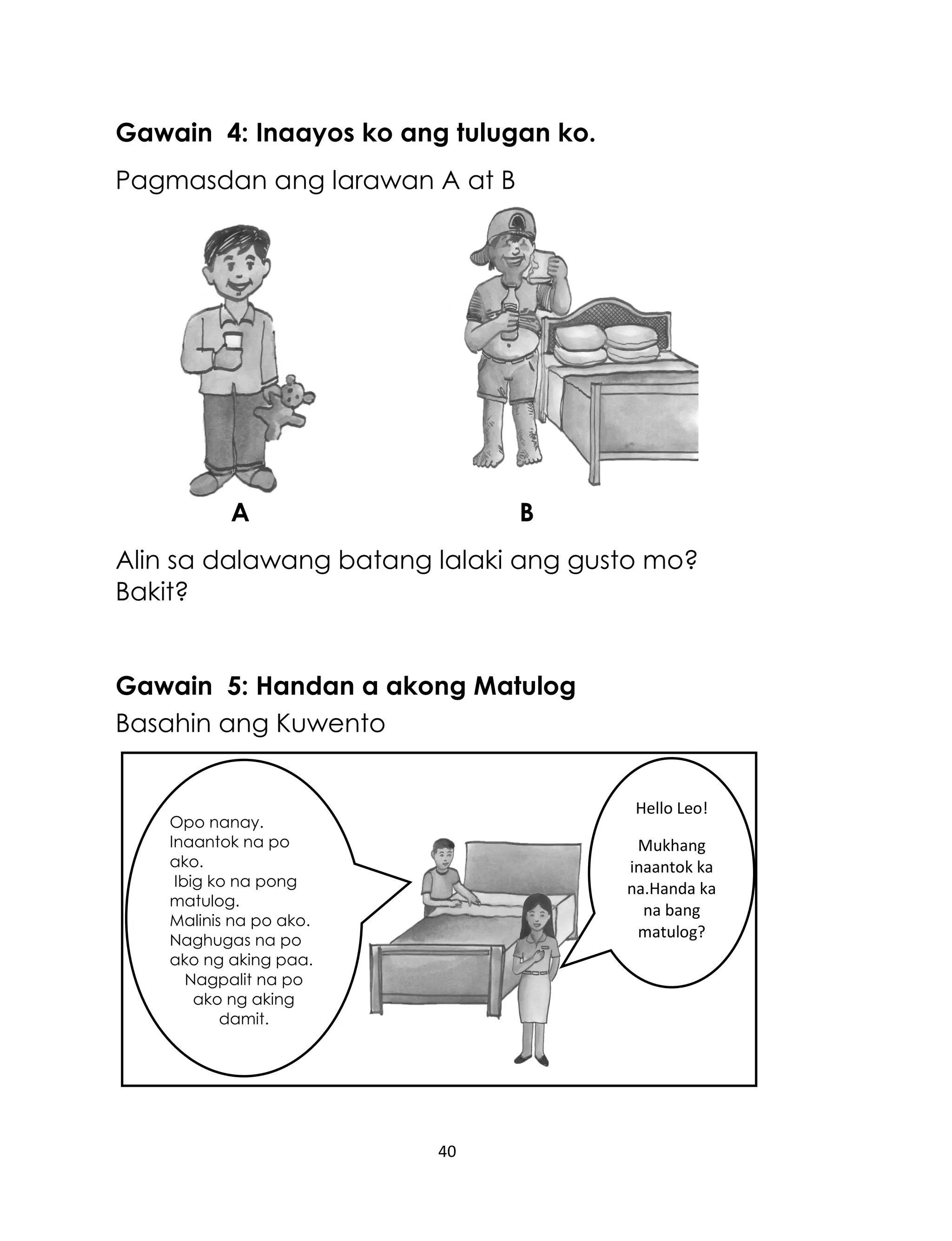 Gawain 4: Inaayos ko ang tulugan ko.

Pagmasdan ang larawan A at B

A

B

Alin sa dalawang batang lalaki ang gusto mo? Bakit?

Gawain 5: Handan a akong Matulog

Basahin ang Kuwento

Opo nanay.
Inaantok na po ako.
Ibig ko na pong matulog.
Malinis na po ako.
Naghugas na po ako ng aking paa.
Nagpalit na po ako ng aking damit.

Hello Leo!

Mukhang inaantok ka na.Handa ka na bang matulog?

40