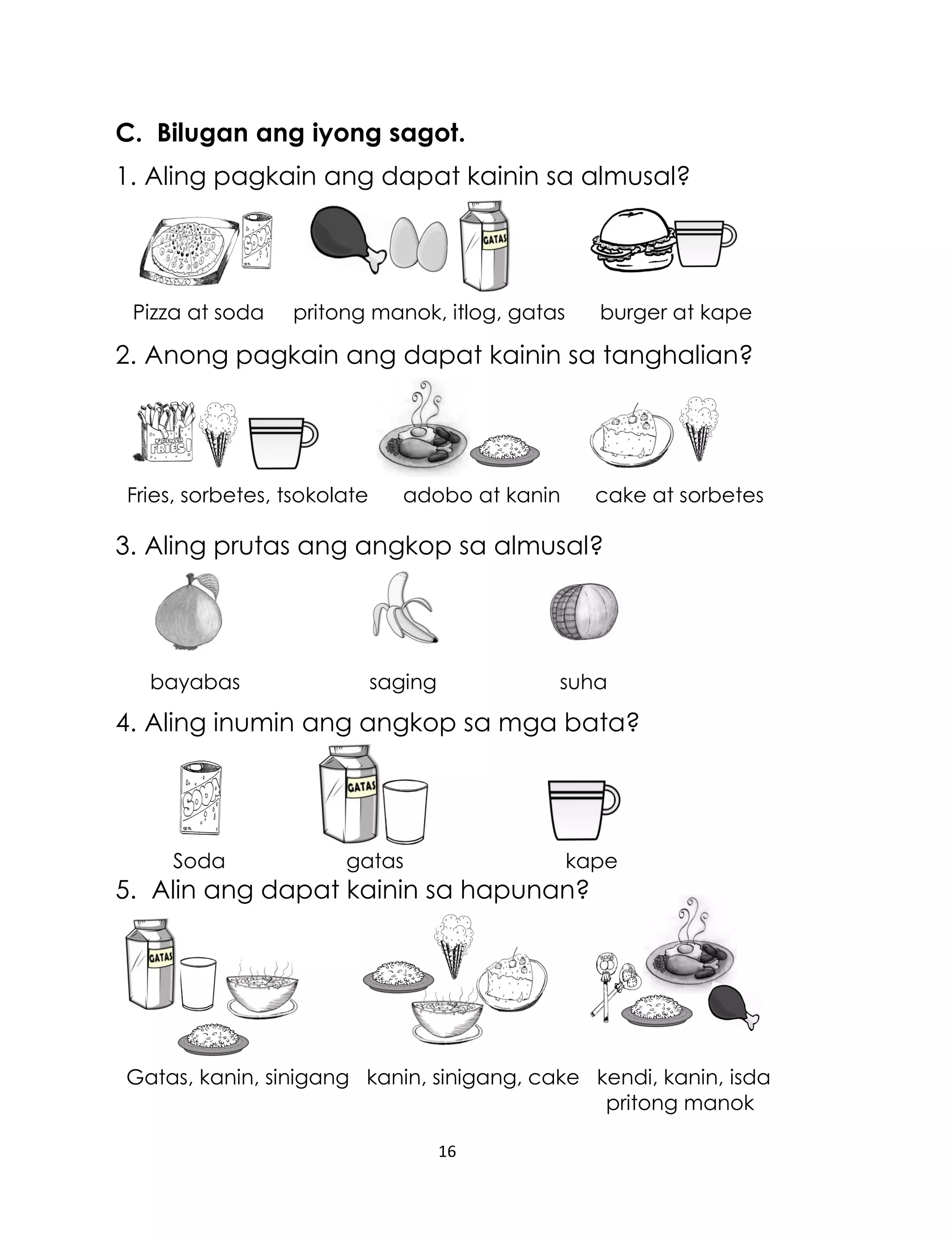 C. Bilugan ang iyong sagot.

1. Aling pagkain ang dapat kainin sa almusal?

PIZZA SODA GATAS

Pizza at soda pritong manok, itlog, gatas burger at kape

2. Anong pagkain ang dapat kainin sa tanghalian?

FRENCH FRIES!

Fries, sorbetes, tsokolate adobo at kanin cake at sorbetes

3. Aling prutas ang angkop sa almusal?

bayabas saging suha

4. Aling inumin ang angkop sa mga bata?

SODA GATAS

Soda gatas kape

5. Alin ang dapat kainin sa hapunan?

GATAS

Gatas, kanin, sinigang kanin, sinigang, cake kendi, kanin, isda pritong manok

16