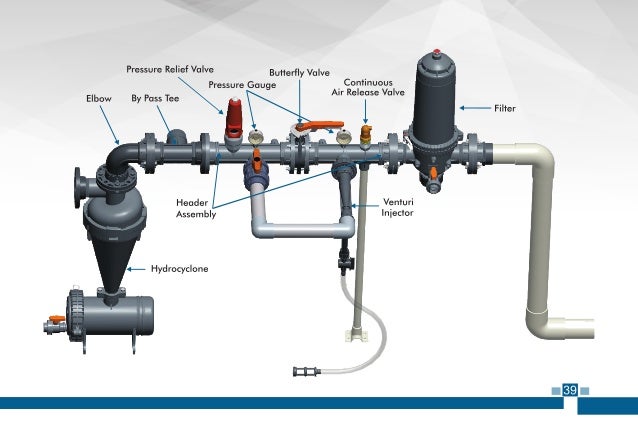 Pressure Relief Valve
Butterfly Valve
Pressure Gauge
Continuous Air Release Valve
Elbow
By Pass Tee
Filter
Header Assembly
Venturi Injector
Hydrocyclone
39