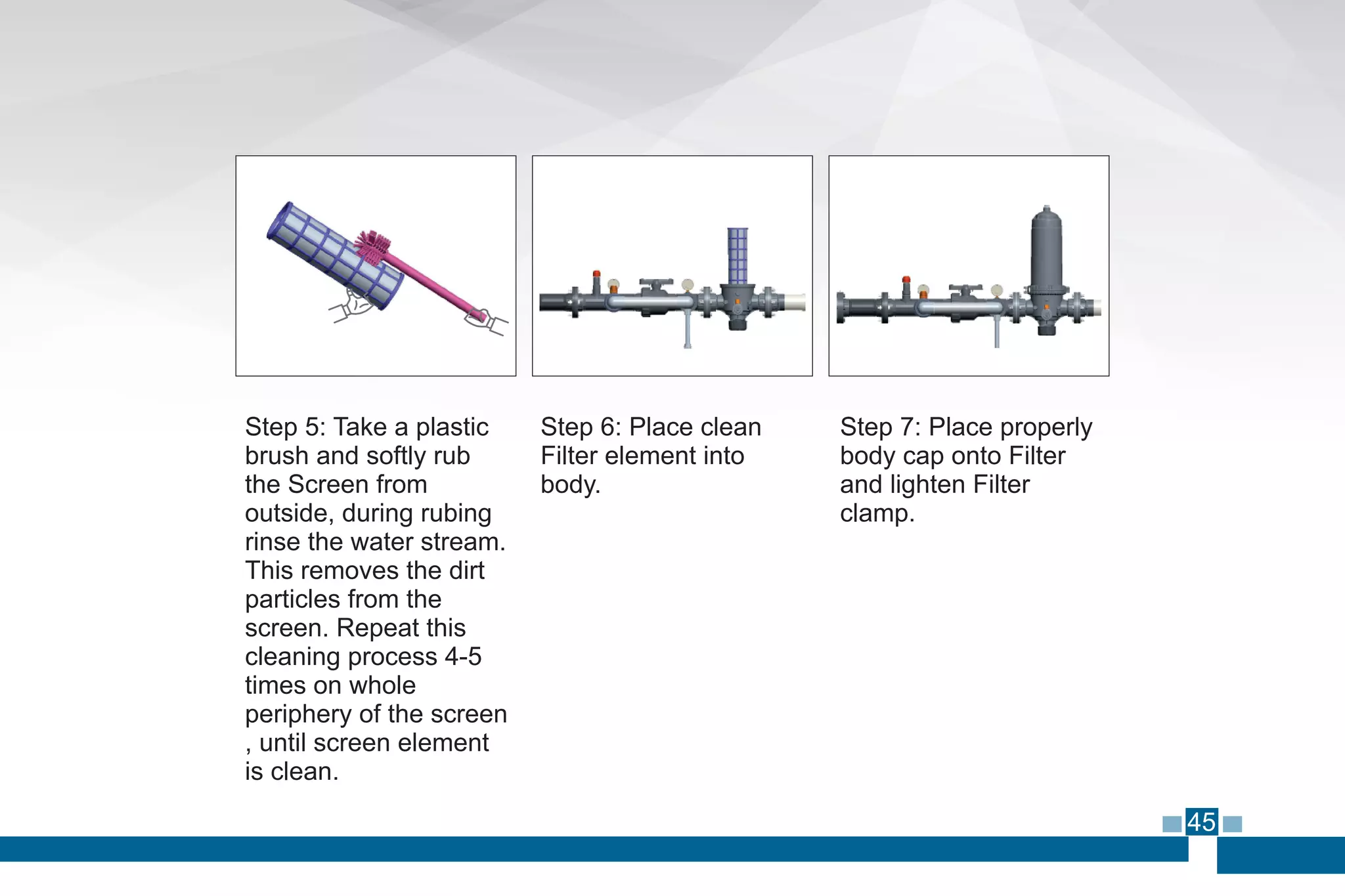 Step 5: Take a plastic brush and softly rub the Screen from outside, during rubing rinse the water stream. This removes the dirt particles from the screen. Repeat this cleaning process 4-5 times on whole periphery of the screen , until screen element is clean.

Step 6: Place clean Filter element into body.

Step 7: Place properly body cap onto Filter and lighten Filter clamp.

45