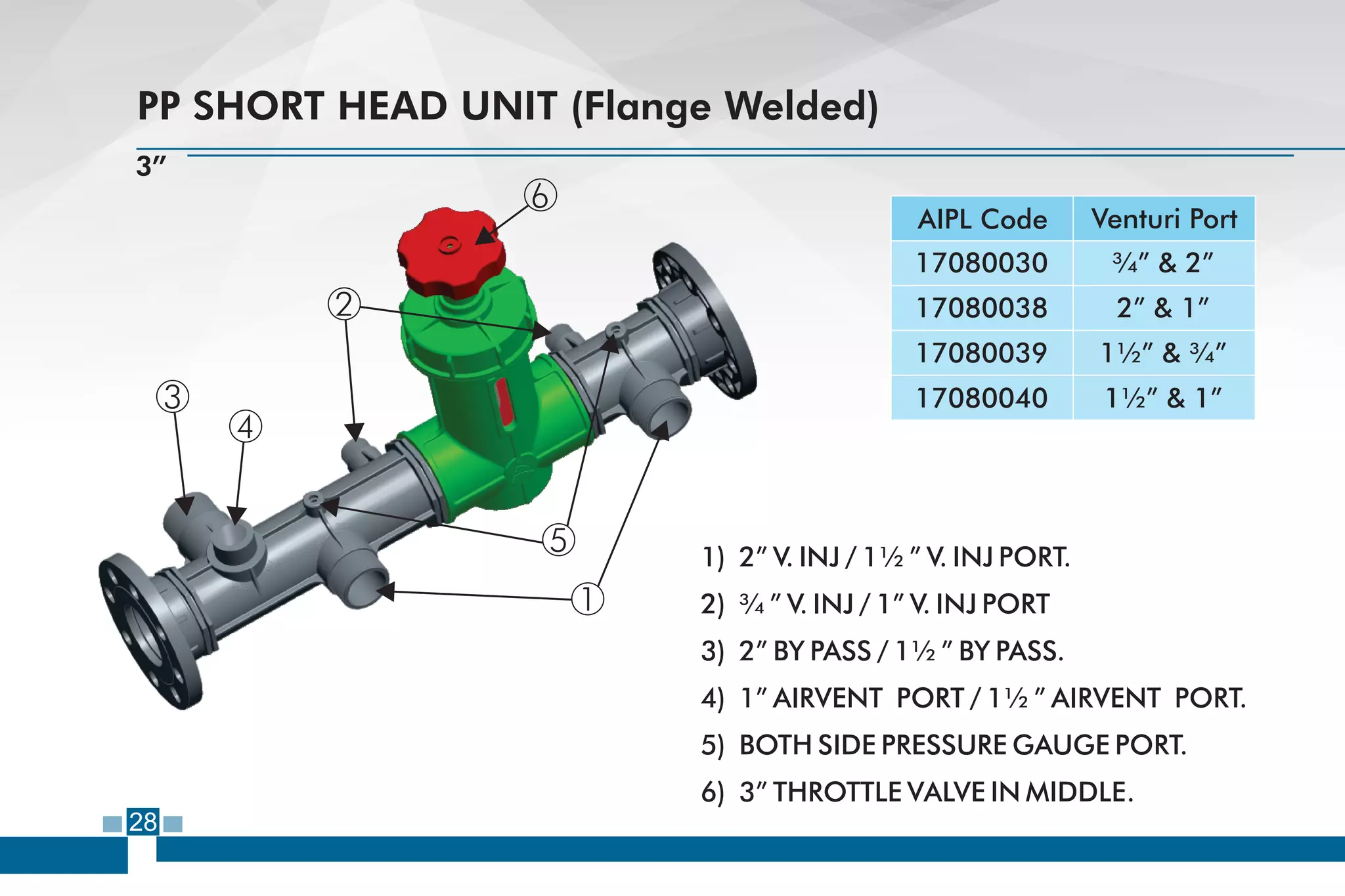 PP SHORT HEAD UNIT (Flange Welded)

3″

6

2

3

4

5

1

| AIPL Code | Venturi Port |
|---|---|
| 17080030 | ¾″ & 2″ |
| 17080038 | 2″ & 1″ |
| 17080039 | 1½″ & ¾″ |
| 17080040 | 1½″ & 1″ |

1) 2″ V. INJ / 1½ ″ V. INJ PORT.

2) ¾ ″ V. INJ / 1″ V. INJ PORT

3) 2″ BY PASS / 1½ ″ BY PASS.

4) 1″ AIRVENT PORT / 1½ ″ AIRVENT PORT.

5) BOTH SIDE PRESSURE GAUGE PORT.

6) 3″ THROTTLE VALVE IN MIDDLE.

28