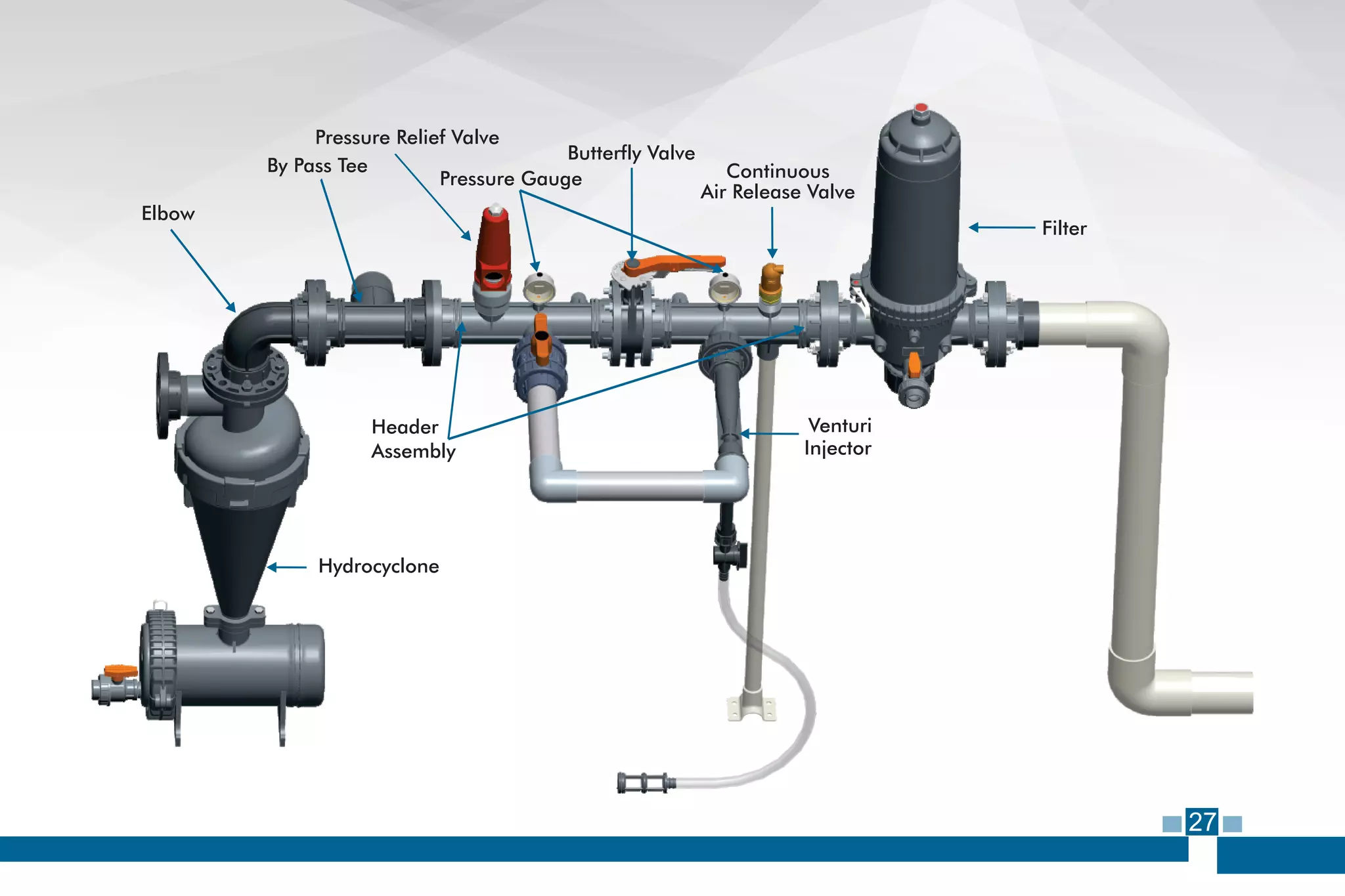 Pressure Relief Valve

By Pass Tee

Butterfly Valve

Pressure Gauge

Continuous Air Release Valve

Elbow

Filter

Header Assembly

Venturi Injector

Hydrocyclone

27