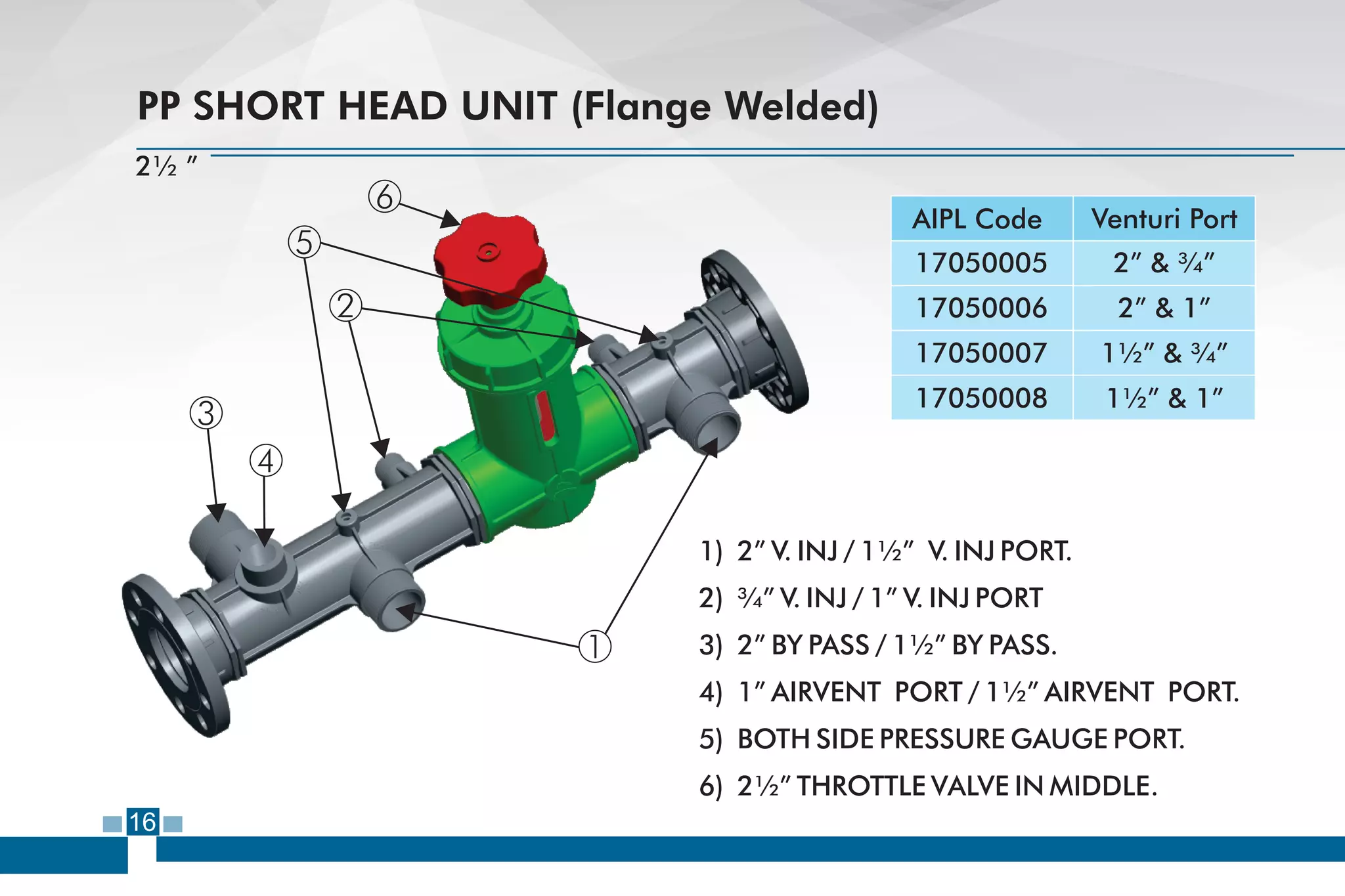 PP SHORT HEAD UNIT (Flange Welded)

2½ "

6
5
2
3
4
1

| AIPL Code | Venturi Port |
|---|---|
| 17050005 | 2" & ¾" |
| 17050006 | 2" & 1" |
| 17050007 | 1½" & ¾" |
| 17050008 | 1½" & 1" |

1) 2" V. INJ / 1½" V. INJ PORT.
2) ¾" V. INJ / 1" V. INJ PORT
3) 2" BY PASS / 1½" BY PASS.
4) 1" AIRVENT PORT / 1½" AIRVENT PORT.
5) BOTH SIDE PRESSURE GAUGE PORT.
6) 2½" THROTTLE VALVE IN MIDDLE.

16