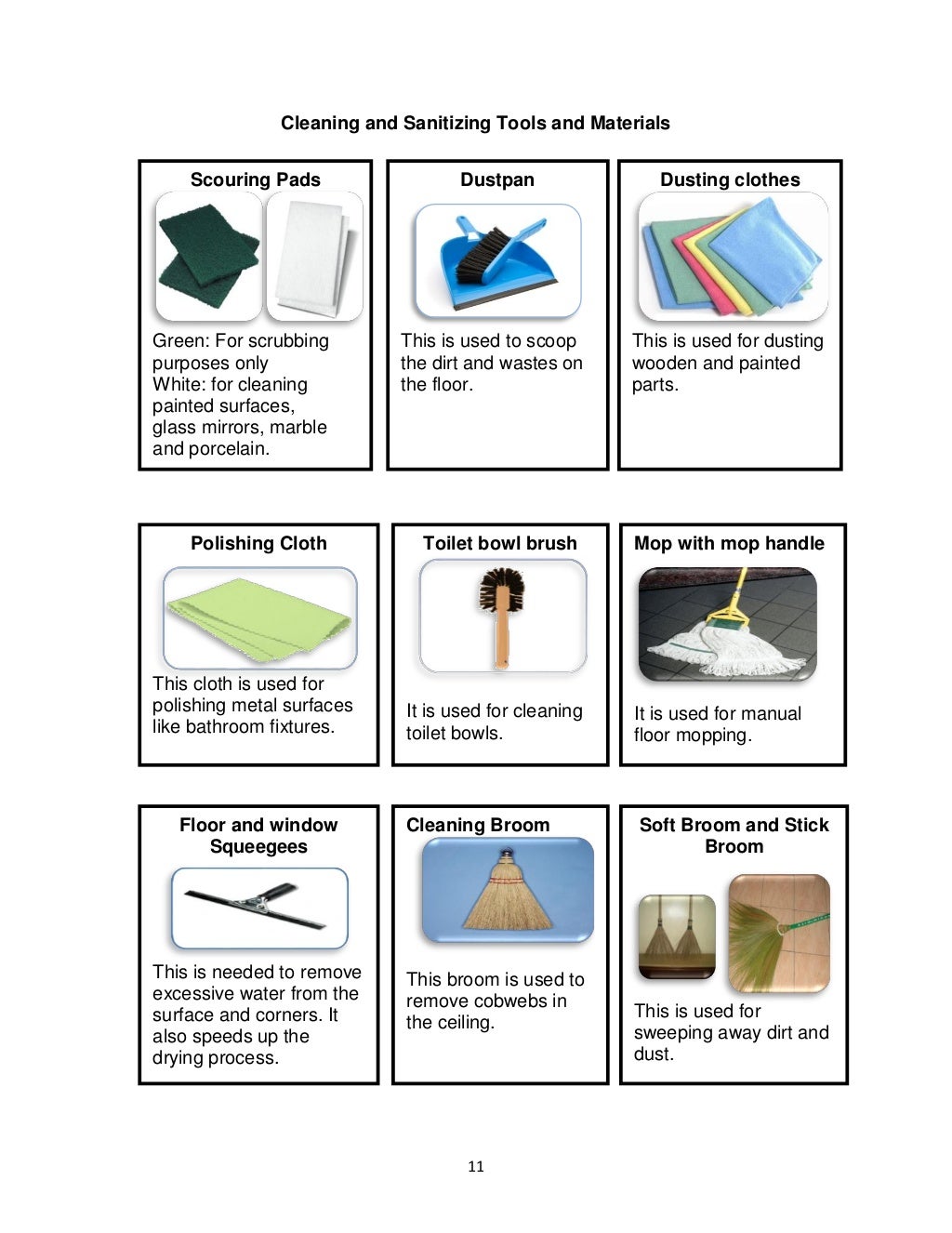 Cleaning and Sanitizing Tools and Materials

Scouring Pads

Green: For scrubbing purposes only
White: for cleaning painted surfaces, glass mirrors, marble and porcelain.

Dustpan

This is used to scoop the dirt and wastes on the floor.

Dusting clothes

This is used for dusting wooden and painted parts.

Polishing Cloth

This cloth is used for polishing metal surfaces like bathroom fixtures.

Toilet bowl brush

It is used for cleaning toilet bowls.

Mop with mop handle

It is used for manual floor mopping.

Floor and window Squeegees

This is needed to remove excessive water from the surface and corners. It also speeds up the drying process.

Cleaning Broom

This broom is used to remove cobwebs in the ceiling.

Soft Broom and Stick Broom

This is used for sweeping away dirt and dust.

11