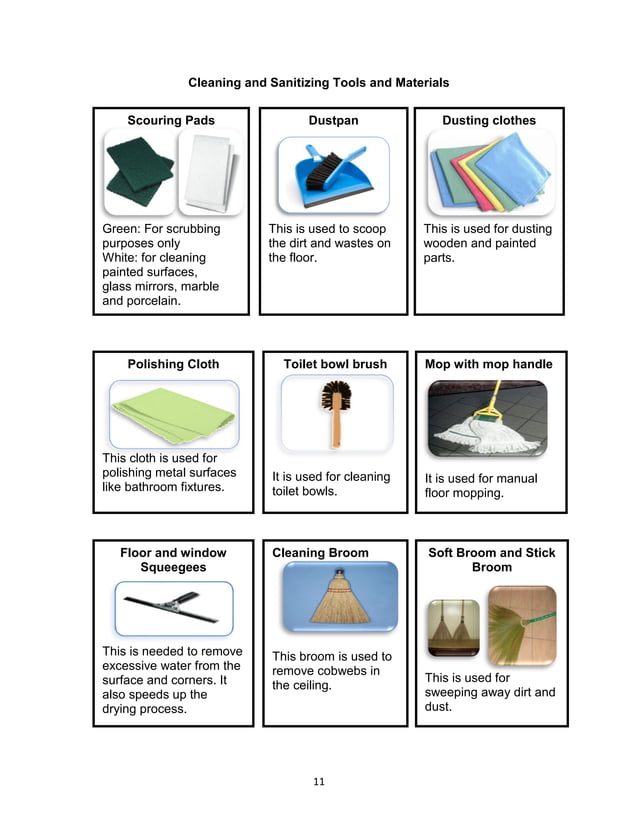 Cleaning and Sanitizing Tools and Materials

Scouring Pads

Green: For scrubbing purposes only
White: for cleaning painted surfaces, glass mirrors, marble and porcelain.

Dustpan

This is used to scoop the dirt and wastes on the floor.

Dusting clothes

This is used for dusting wooden and painted parts.

Polishing Cloth

This cloth is used for polishing metal surfaces like bathroom fixtures.

Toilet bowl brush

It is used for cleaning toilet bowls.

Mop with mop handle

It is used for manual floor mopping.

Floor and window Squeegees

This is needed to remove excessive water from the surface and corners. It also speeds up the drying process.

Cleaning Broom

This broom is used to remove cobwebs in the ceiling.

Soft Broom and Stick Broom

This is used for sweeping away dirt and dust.

11