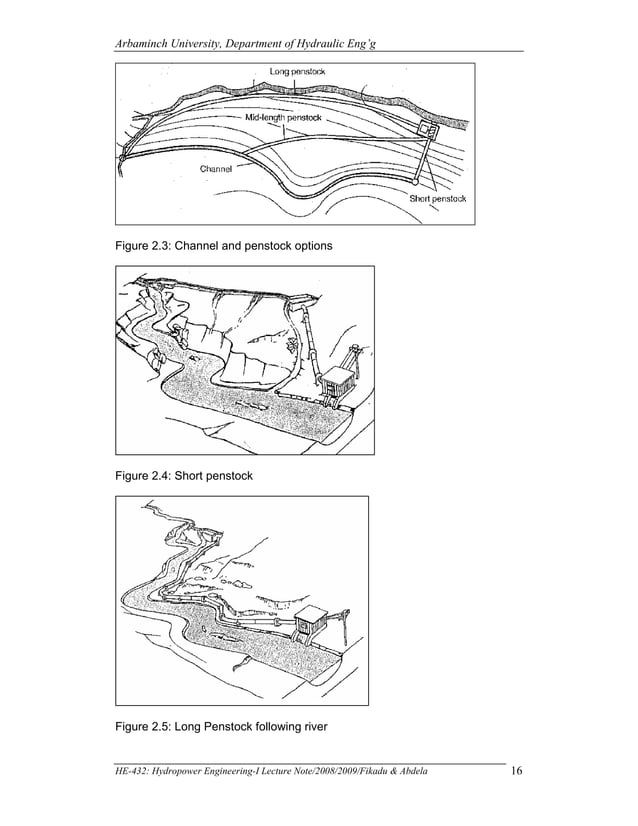 Arbaminch University, Department of Hydraulic Eng'g

Long penstock

Mid-length penstock

Channel

Short penstock

Figure 2.3: Channel and penstock options

Figure 2.4: Short penstock

Figure 2.5: Long Penstock following river

HE-432: Hydropower Engineering-I Lecture Note/2008/2009/Fikadu & Abdela 16