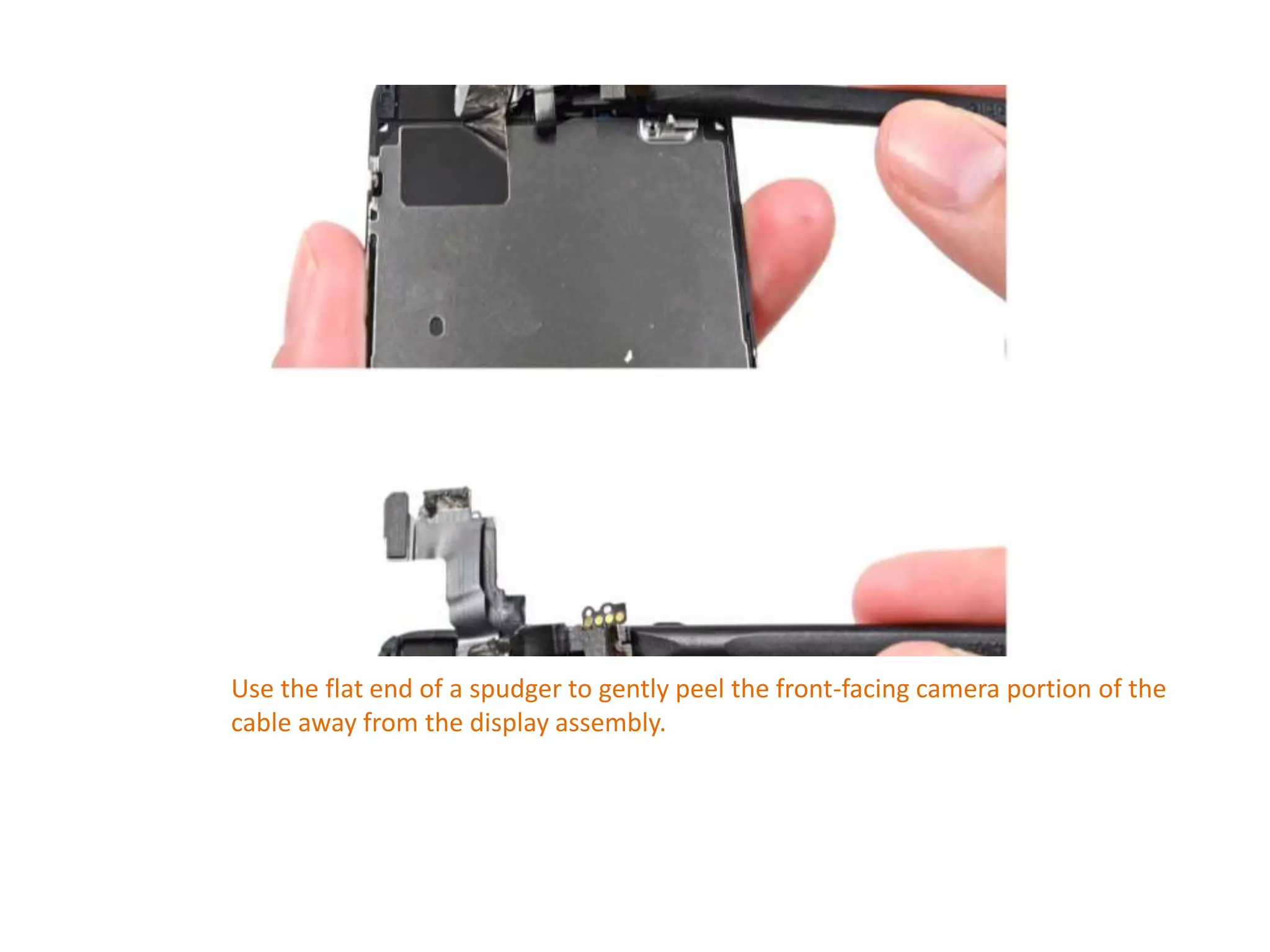 Use the flat end of a spudger to gently peel the front-facing camera portion of the cable away from the display assembly.